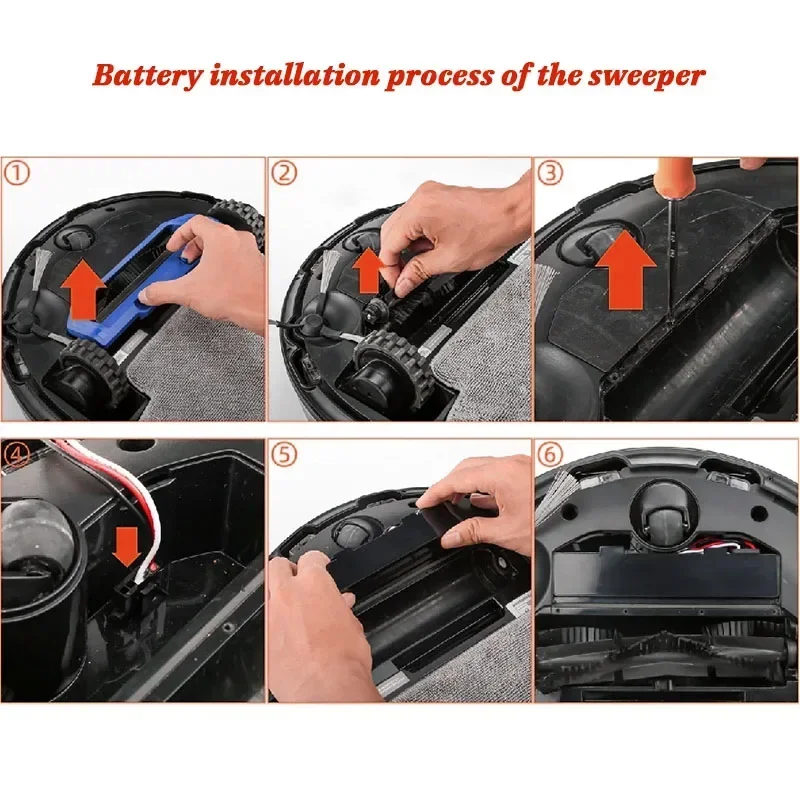 Battery installation process of the sweeper

①

②

③

④

⑤

⑥