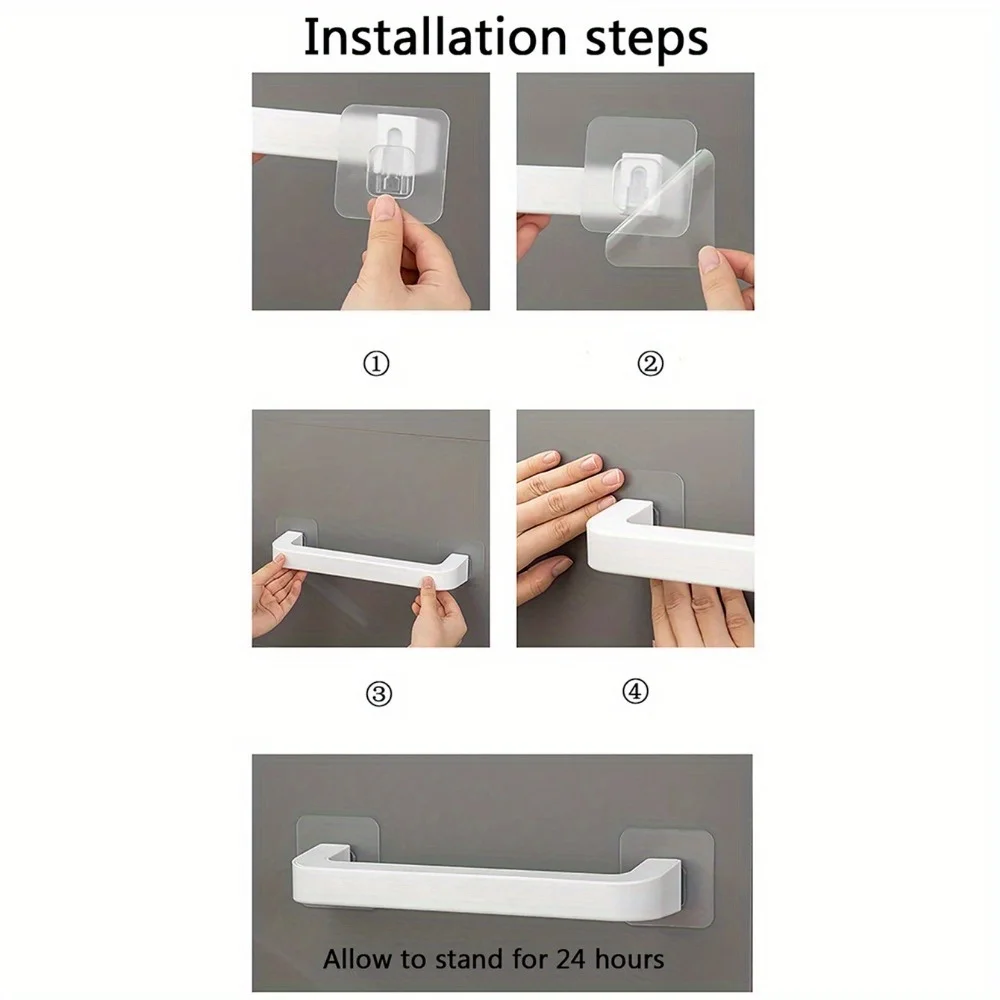 Installation steps

①

②

③

④

Allow to stand for 24 hours