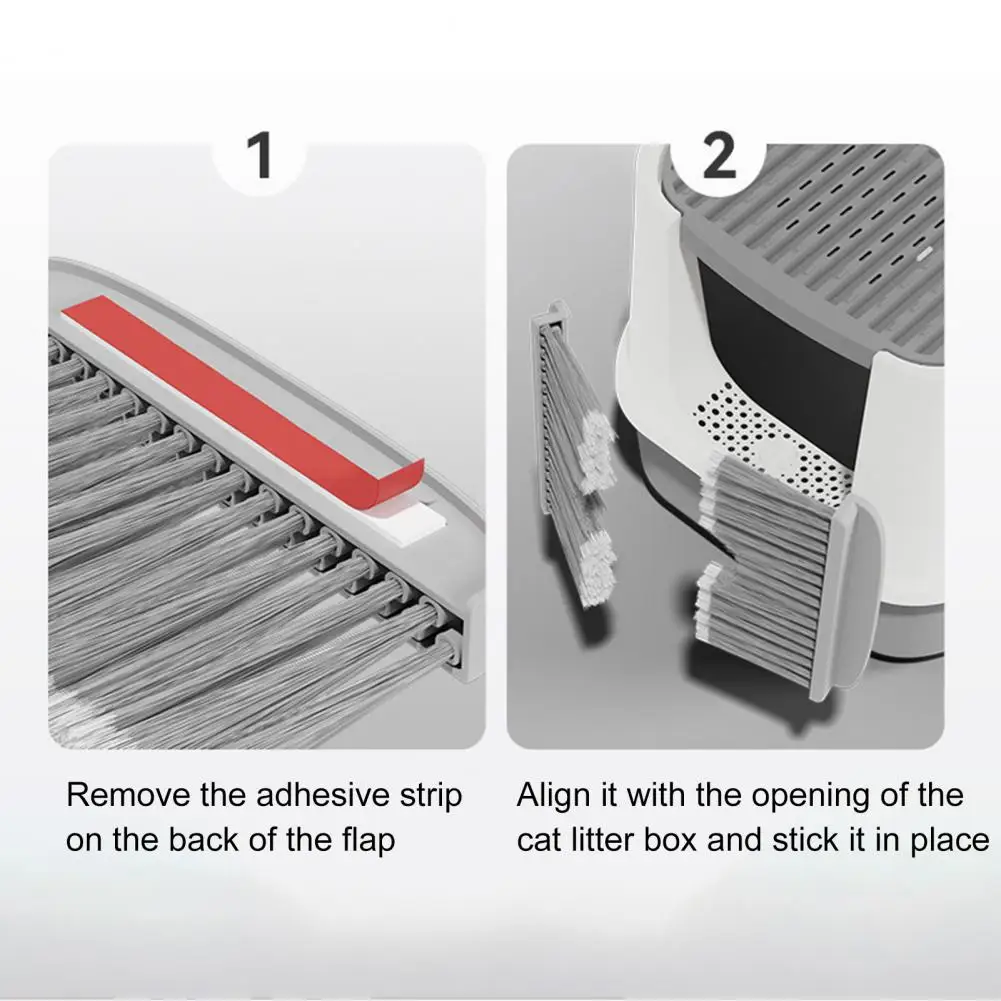 1

Remove the adhesive strip on the back of the flap

2

Align it with the opening of the cat litter box and stick it in place