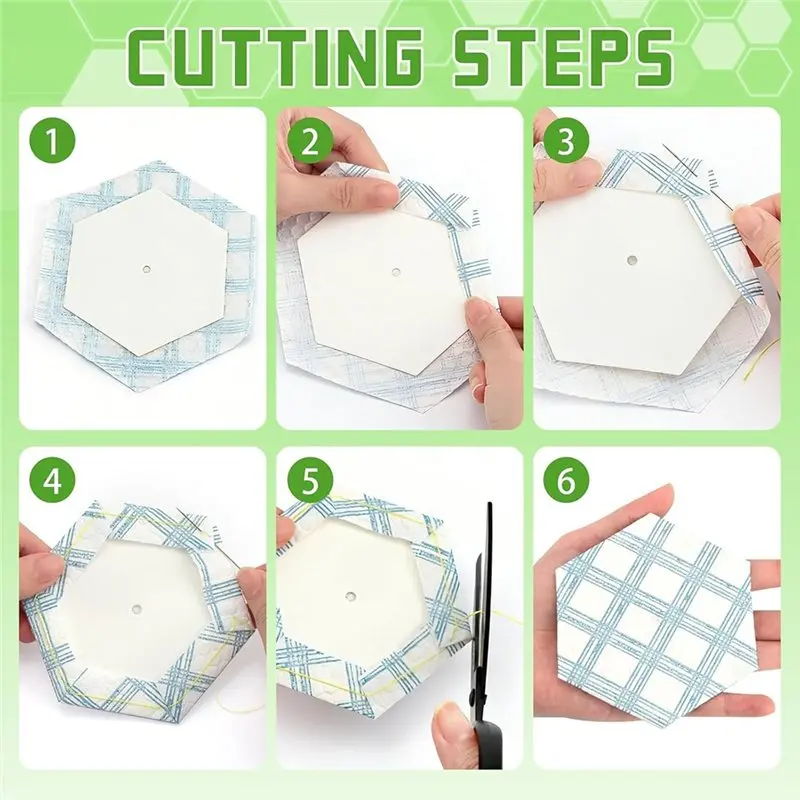 CUTTING STEPS

1

2

3

4

5

6