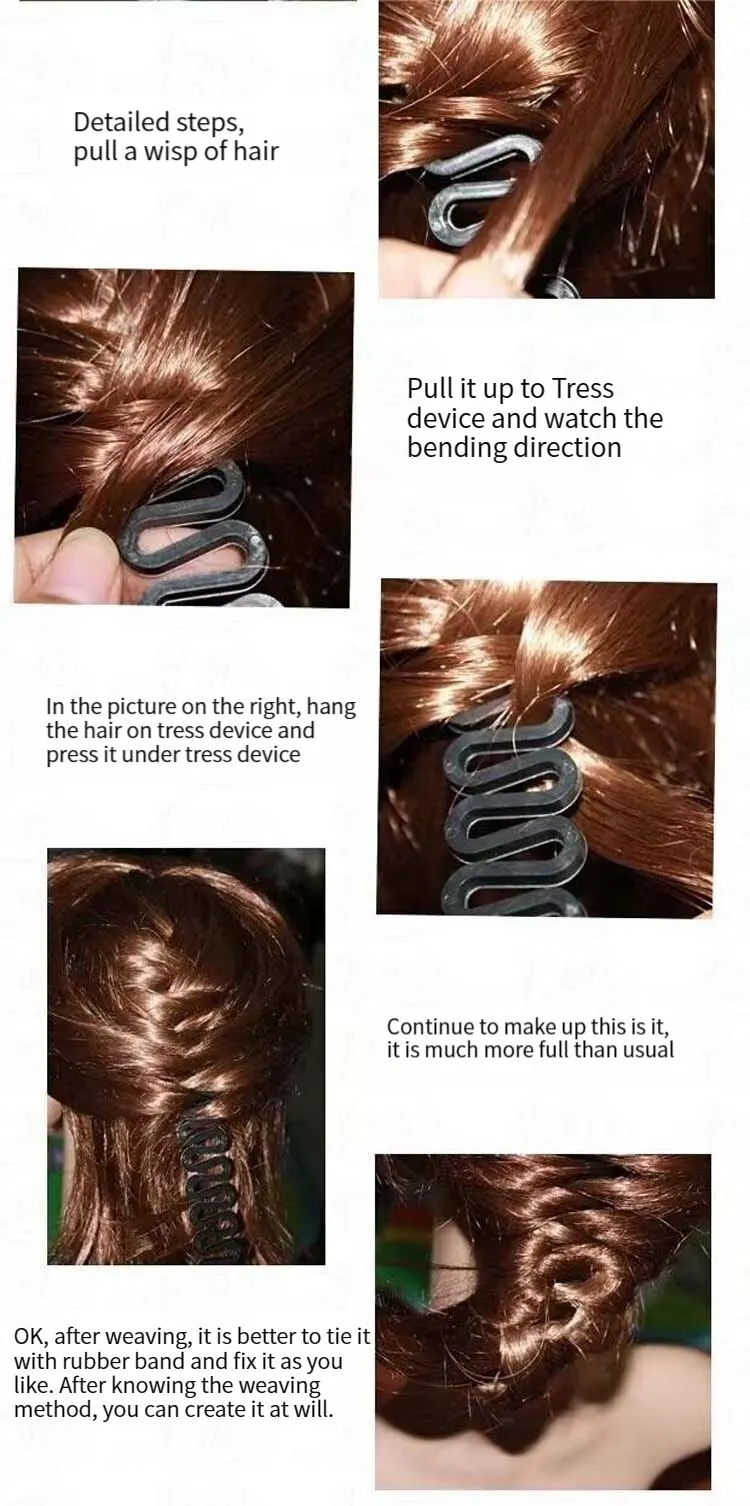 Detailed steps,
pull a wisp of hair

Pull it up to Tress device and watch the bending direction

In the picture on the right, hang the hair on tress device and press it under tress device

Continue to make up this is it, it is much more full than usual

OK, after weaving, it is better to tie it with rubber band and fix it as you like. After knowing the weaving method, you can create it at will.