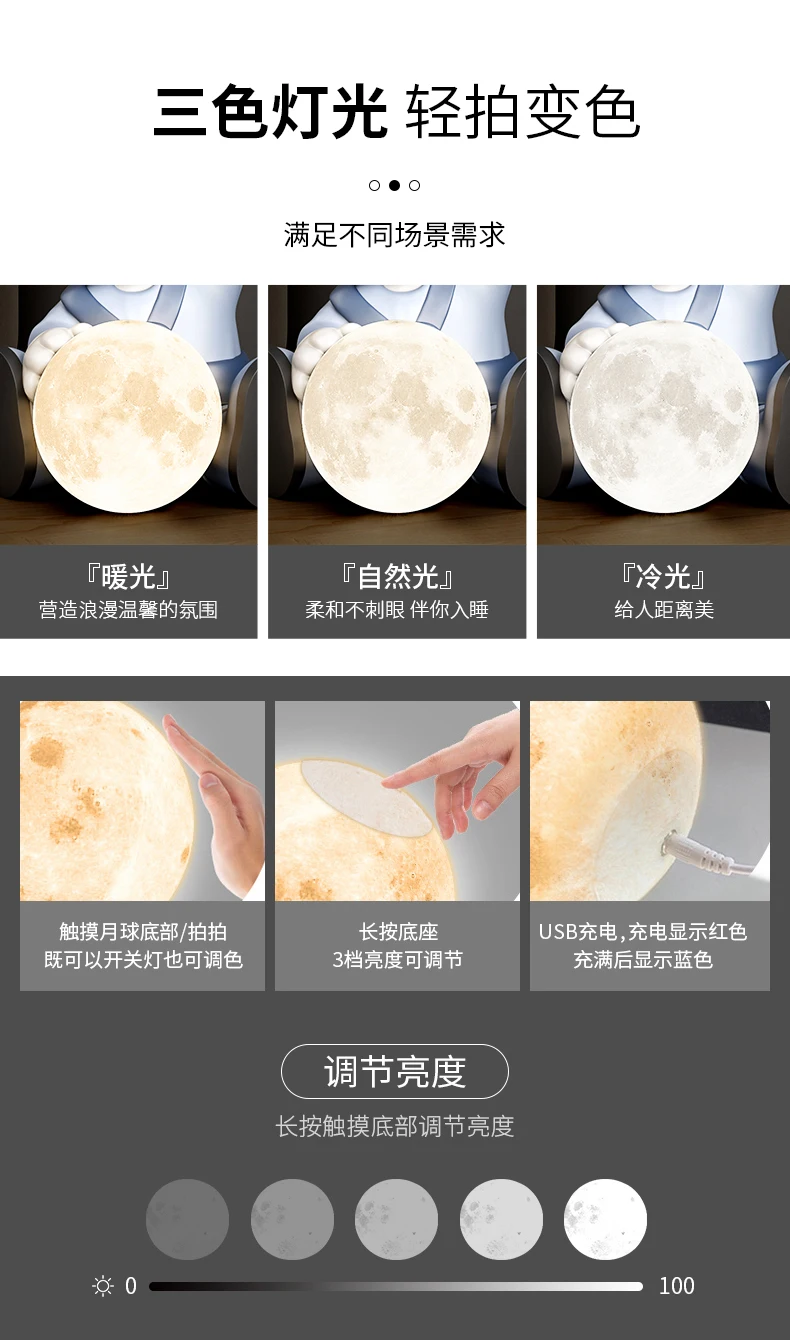 三色灯光 轻拍变色

满足不同场景需求

『暖光』
营造浪漫温馨的氛围

『自然光』
柔和不刺眼 伴你入睡

『冷光』
给人距离美

触摸月球底部/拍拍
既可以开关灯也可调色

长按底座
3档亮度可调节

USB充电,充电显示红色
充满后显示蓝色

调节亮度

长按触摸底部调节亮度

0 100