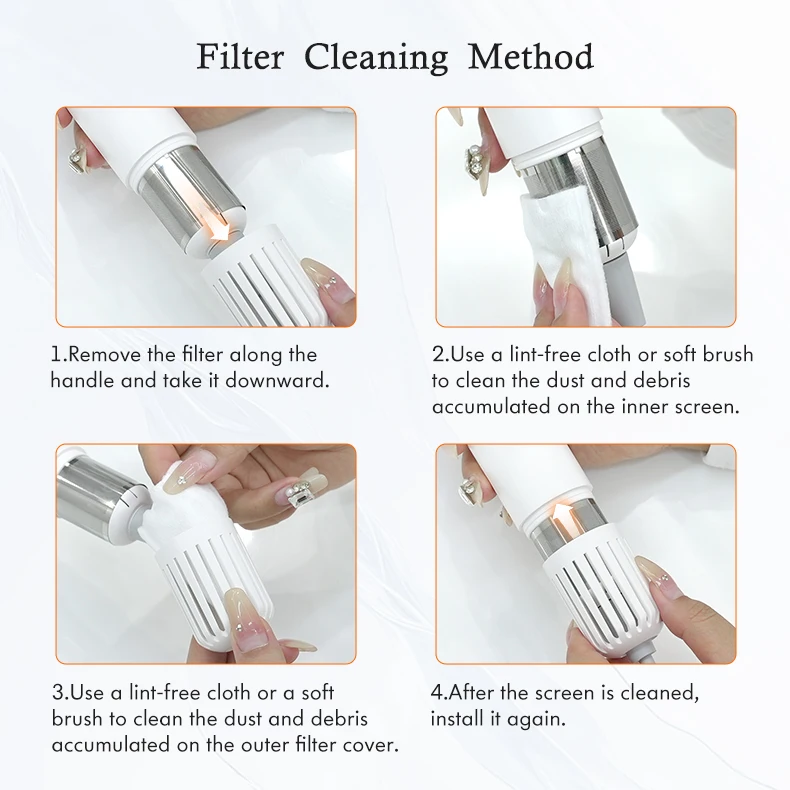 Filter Cleaning Method

1.Remove the filter along the handle and take it downward.

2.Use a lint-free cloth or soft brush to clean the dust and debris accumulated on the inner screen.

3.Use a lint-free cloth or a soft brush to clean the dust and debris accumulated on the outer filter cover.

4.After the screen is cleaned, install it again.