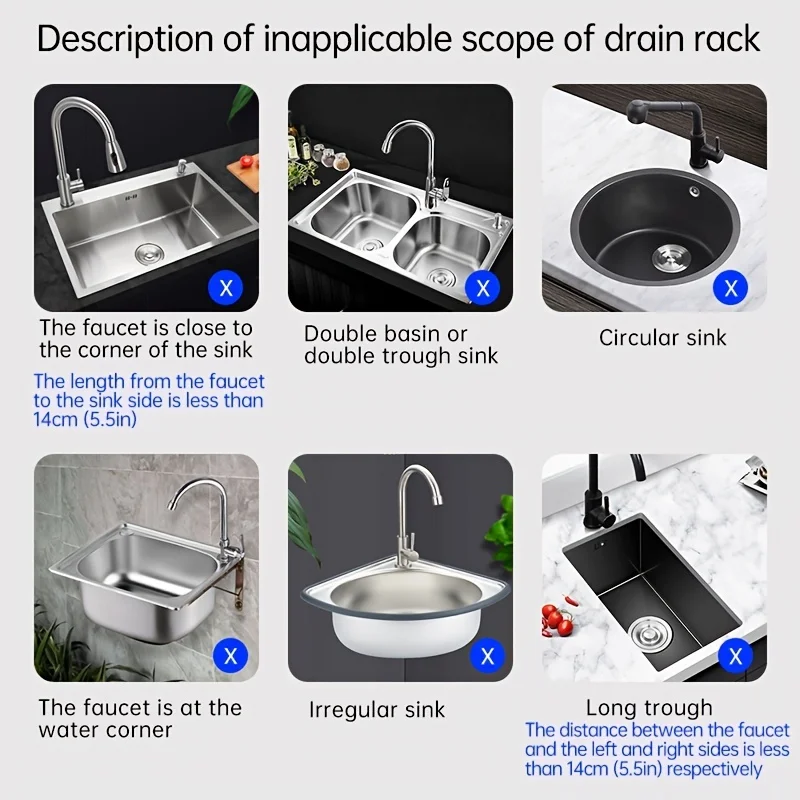 Description of inapplicable scope of drain rack

X

The faucet is close to the corner of the sink

The length from the faucet to the sink side is less than 14cm (5.5in)

X

Double basin or double trough sink

X

Circular sink

X

The faucet is at the water corner

X

Irregular sink

X

Long trough

The distance between the faucet and the left and right sides is less than 14cm (5.5in) respectively