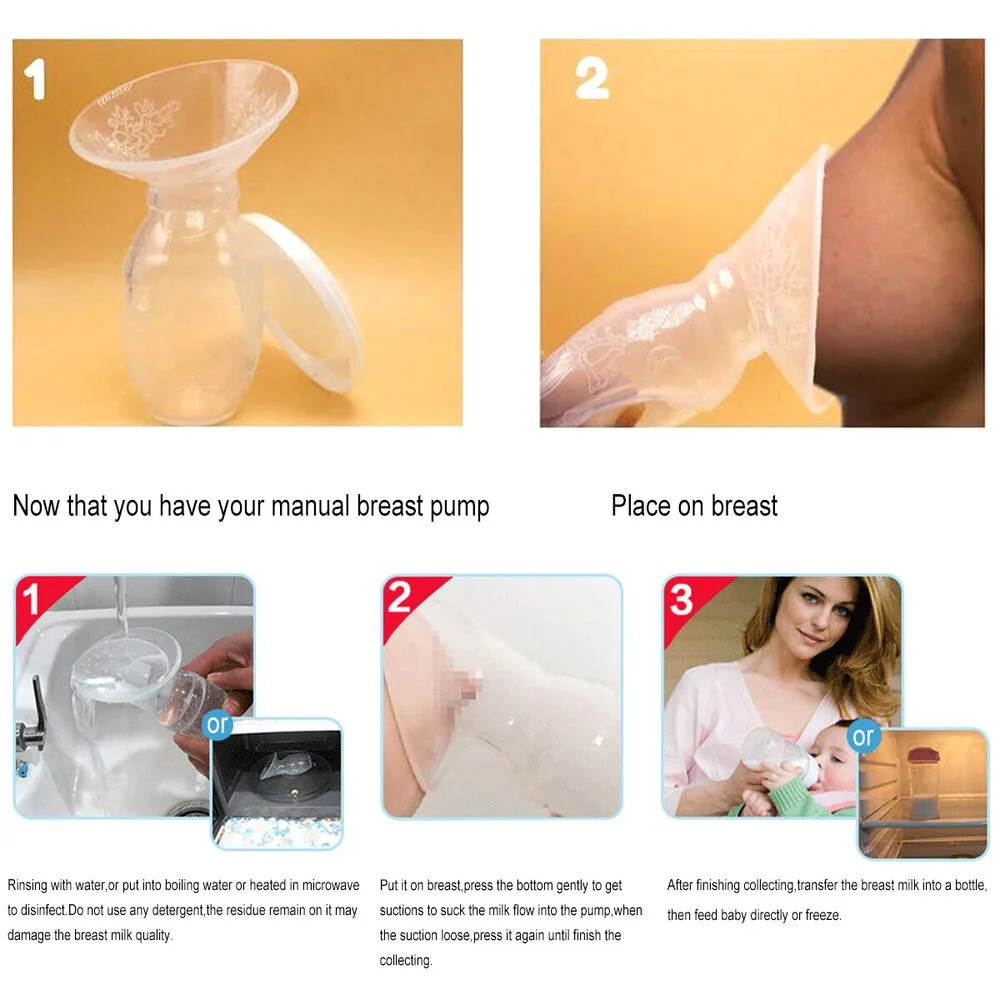 1

2

Now that you have your manual breast pump

Place on breast

1

or

2

3

or

Rinsing with water,or put into boiling water or heated in microwave to disinfect.Do not use any detergent,the residue remain on it may damage the breast milk quality.

Put it on breast,press the bottom gently to get suctions to suck the milk flow into the pump,when the suction loose,press it again until finish the collecting.

After finishing collecting,transfer the breast milk into a bottle, then feed baby directly or freeze.