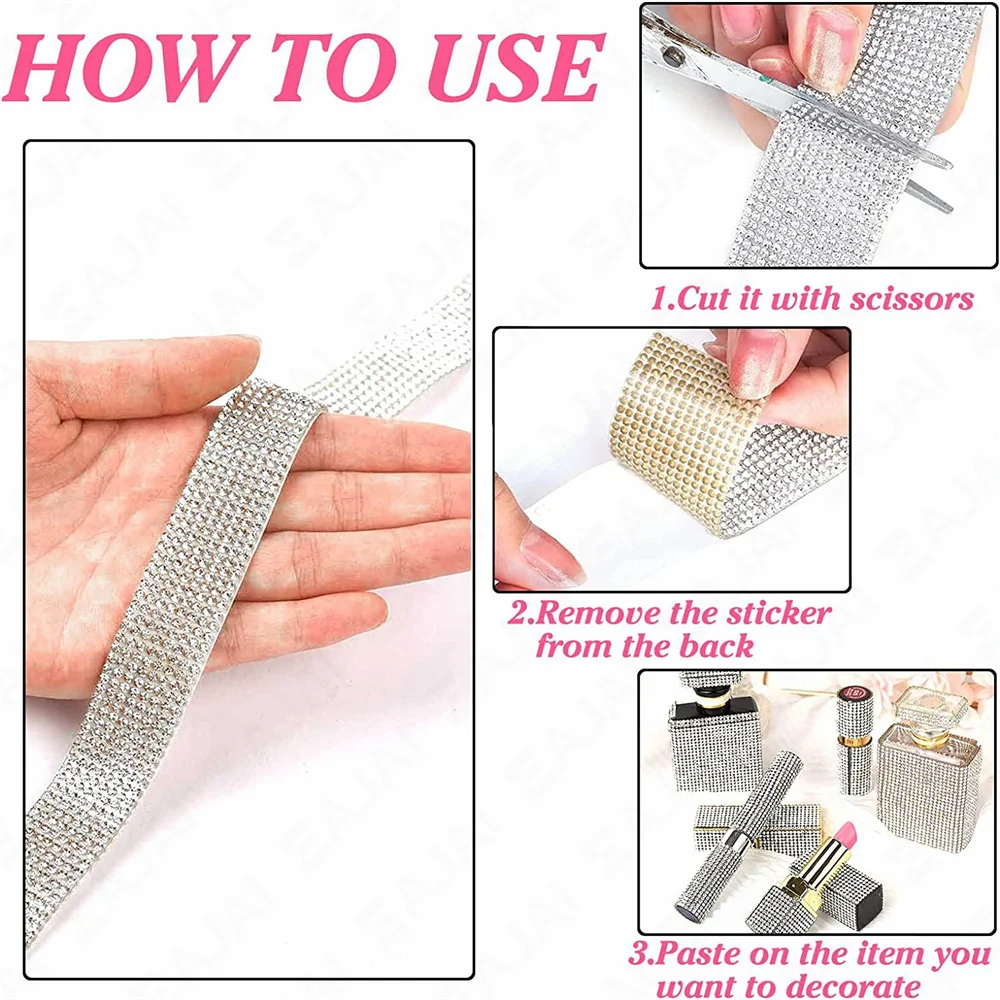 HOW TO USE

1.Cut it with scissors

2.Remove the sticker from the back

3.Paste on the item you want to decorate

EAJAI