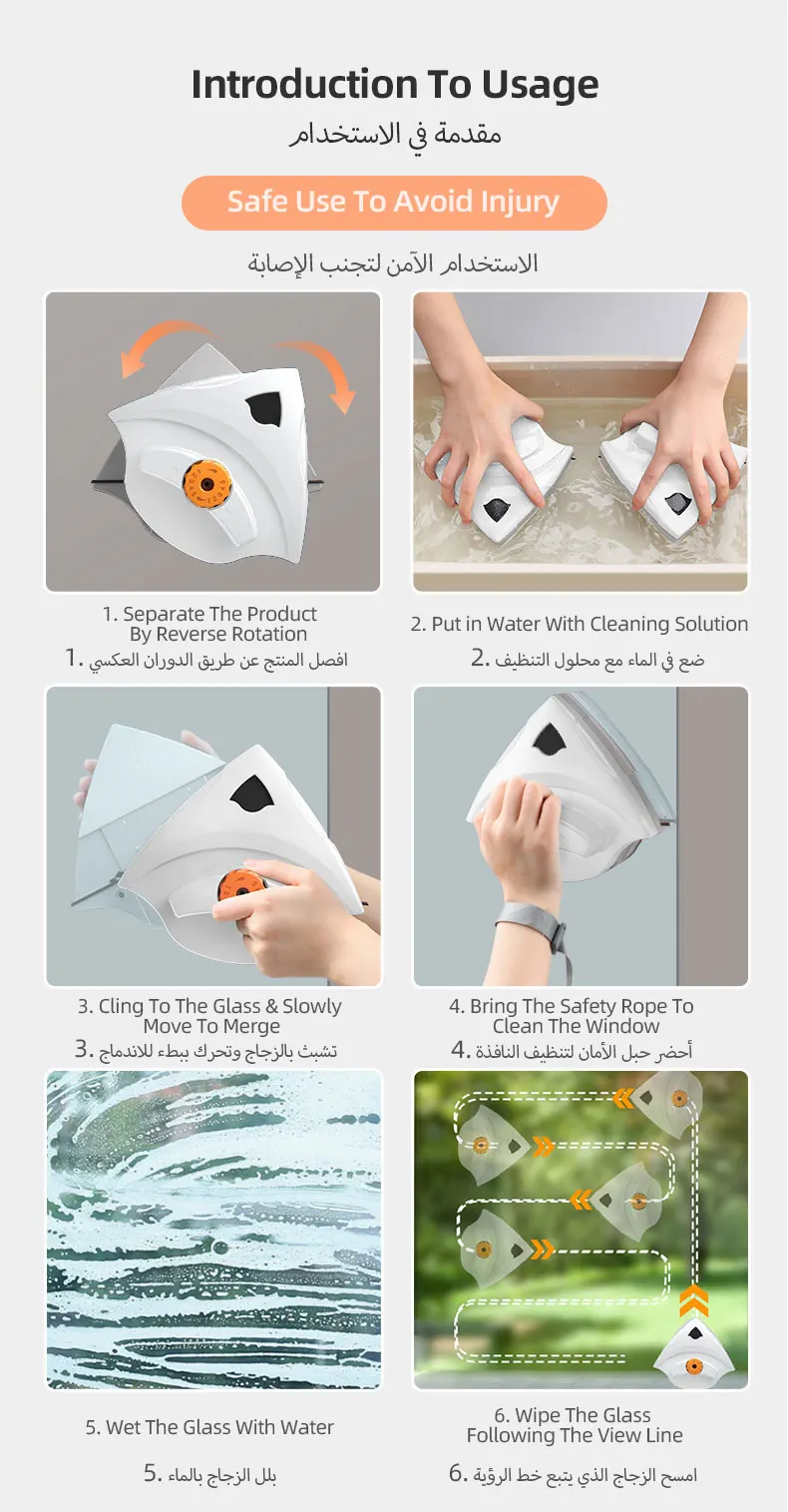 Introduction To Usage

مقدمة في الاستخدام

Safe Use To Avoid Injury

الاستخدام الآمن لتجنب الإصابة

1. Separate The Product By Reverse Rotation

1. افصل المنتج عن طريق الدوران العكسي

2. Put in Water With Cleaning Solution

2. ضع في الماء مع محلول التنظيف

3. Cling To The Glass & Slowly Move To Merge

3. تشبث بالزجاج وتحرك ببطء للاندماج

4. Bring The Safety Rope To Clean The Window

4. أحضر حبل الأمان لتنظيف النافذة

5. Wet The Glass With Water

5. بلل الزجاج بالماء

6. Wipe The Glass Following The View Line

6. امسح الزجاج الذي يتبع خط الرؤية