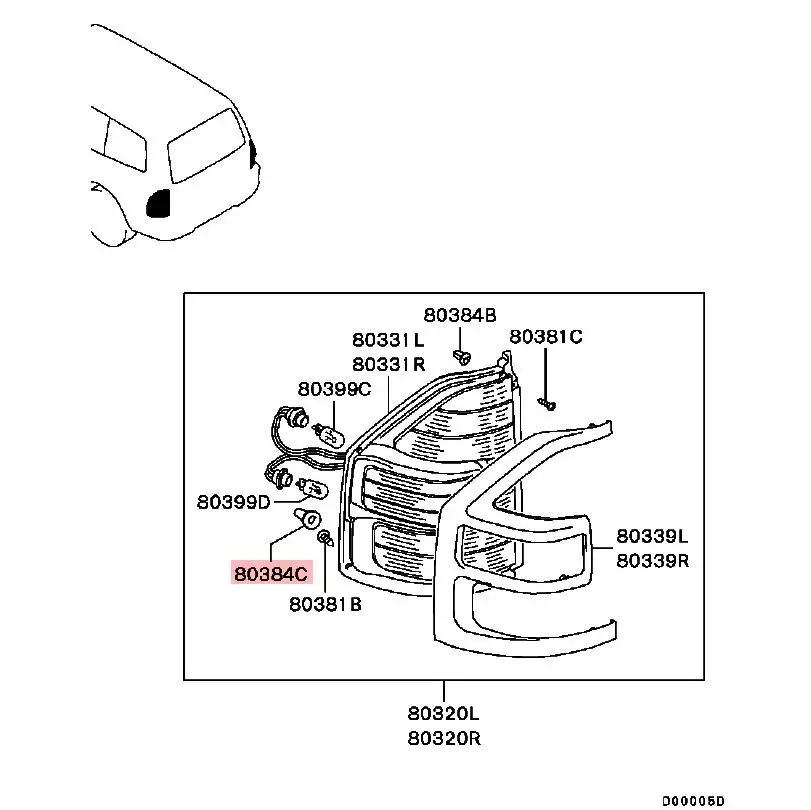 80384B
80331L
80331R
80381C
80399C
80399D
80384C
80381B
80339L
80339R
80320L
80320R
D00005D