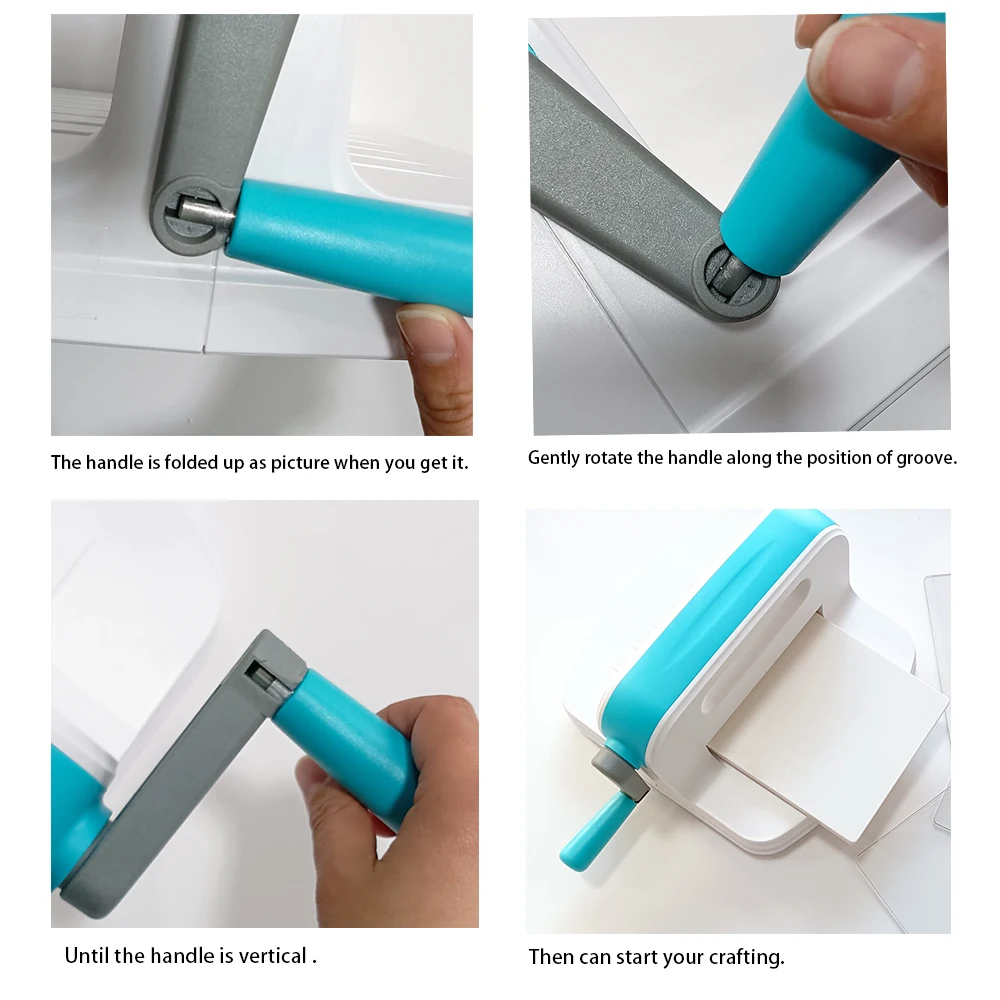 The handle is folded up as picture when you get it.

Gently rotate the handle along the position of groove.

Until the handle is vertical .

Then can start your crafting.