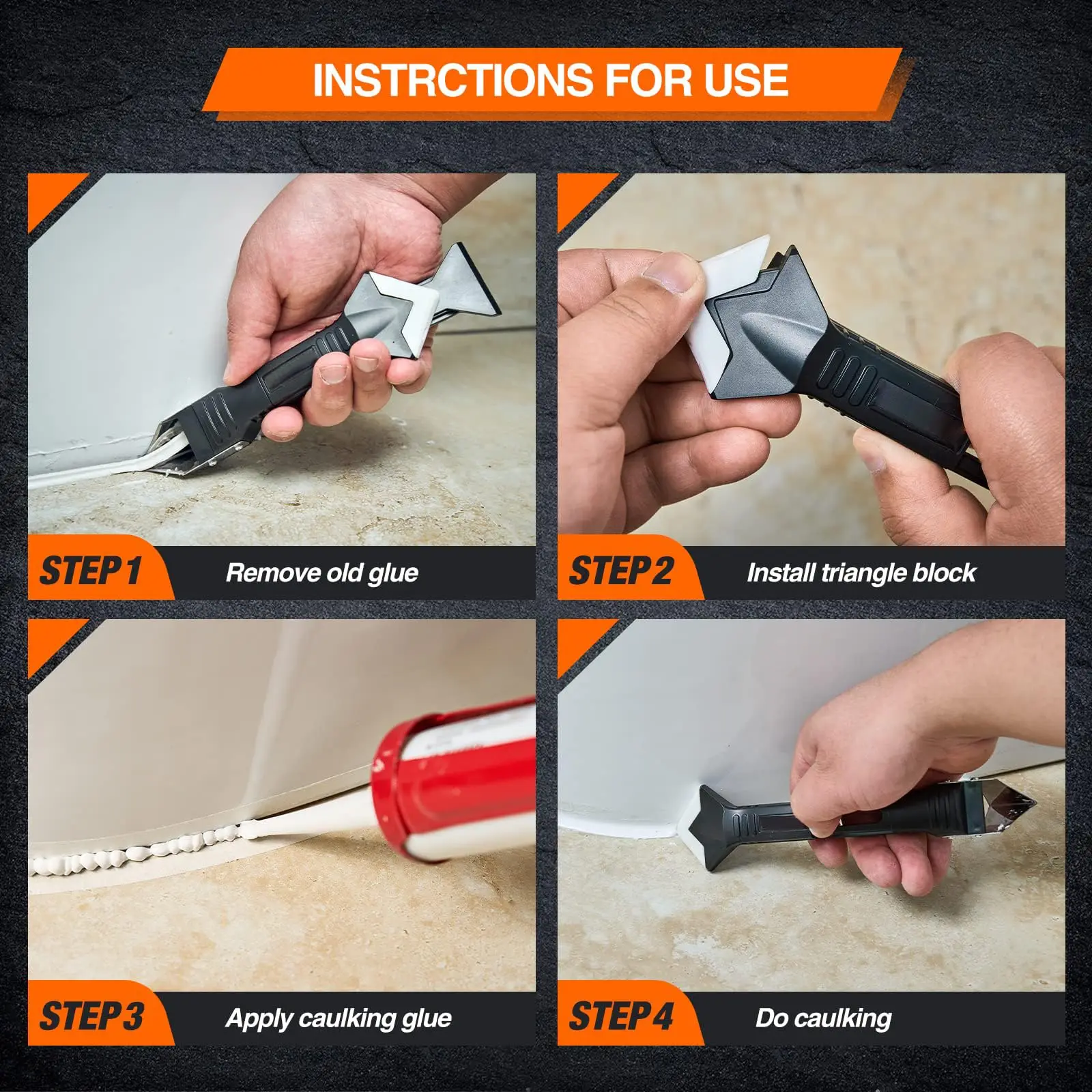 INSTRCTIONS FOR USE

STEP 1 Remove old glue

STEP 2 Install triangle block

STEP 3 Apply caulking glue

STEP 4 Do caulking