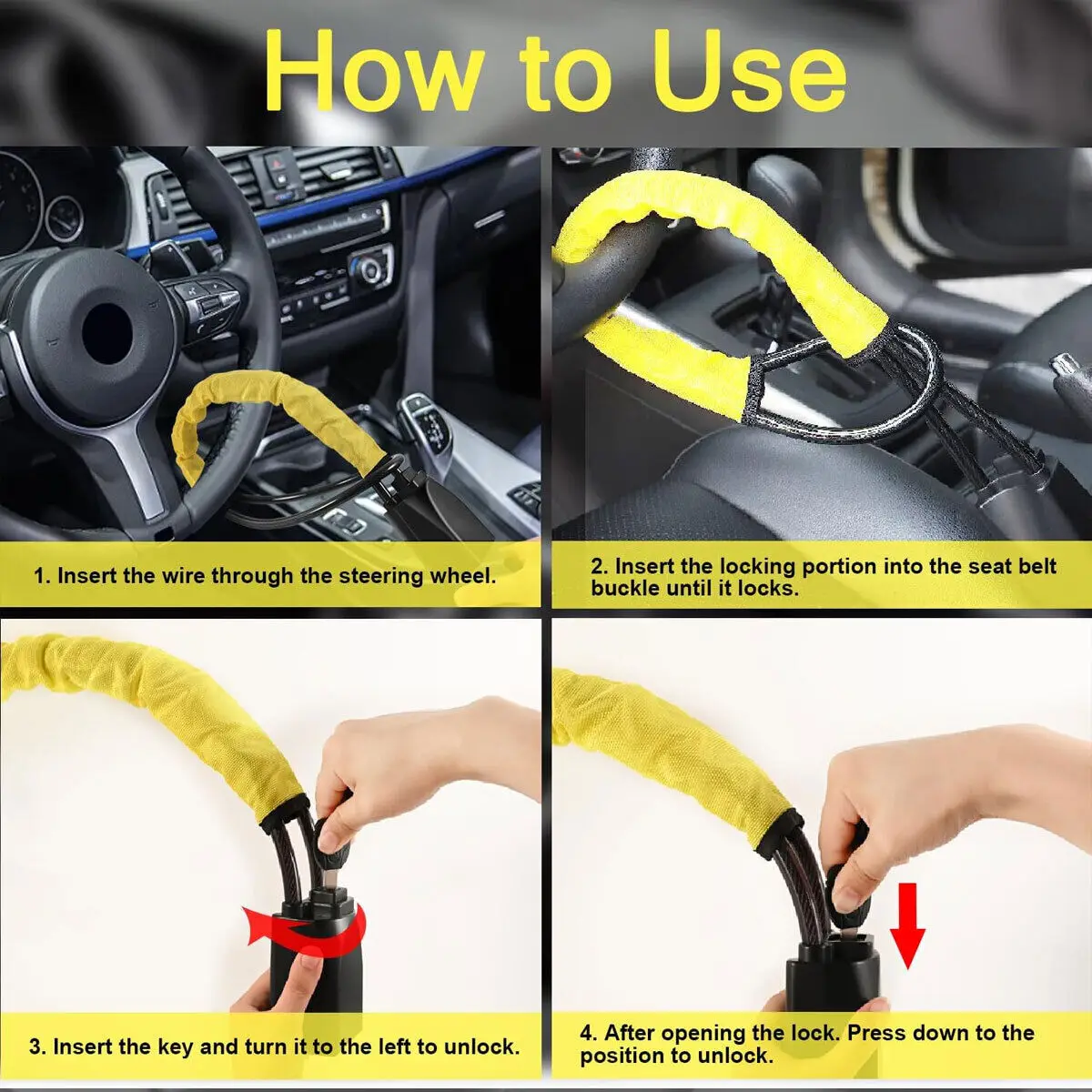 How to Use

1. Insert the wire through the steering wheel.

2. Insert the locking portion into the seat belt buckle until it locks.

3. Insert the key and turn it to the left to unlock.

4. After opening the lock. Press down to the position to unlock.