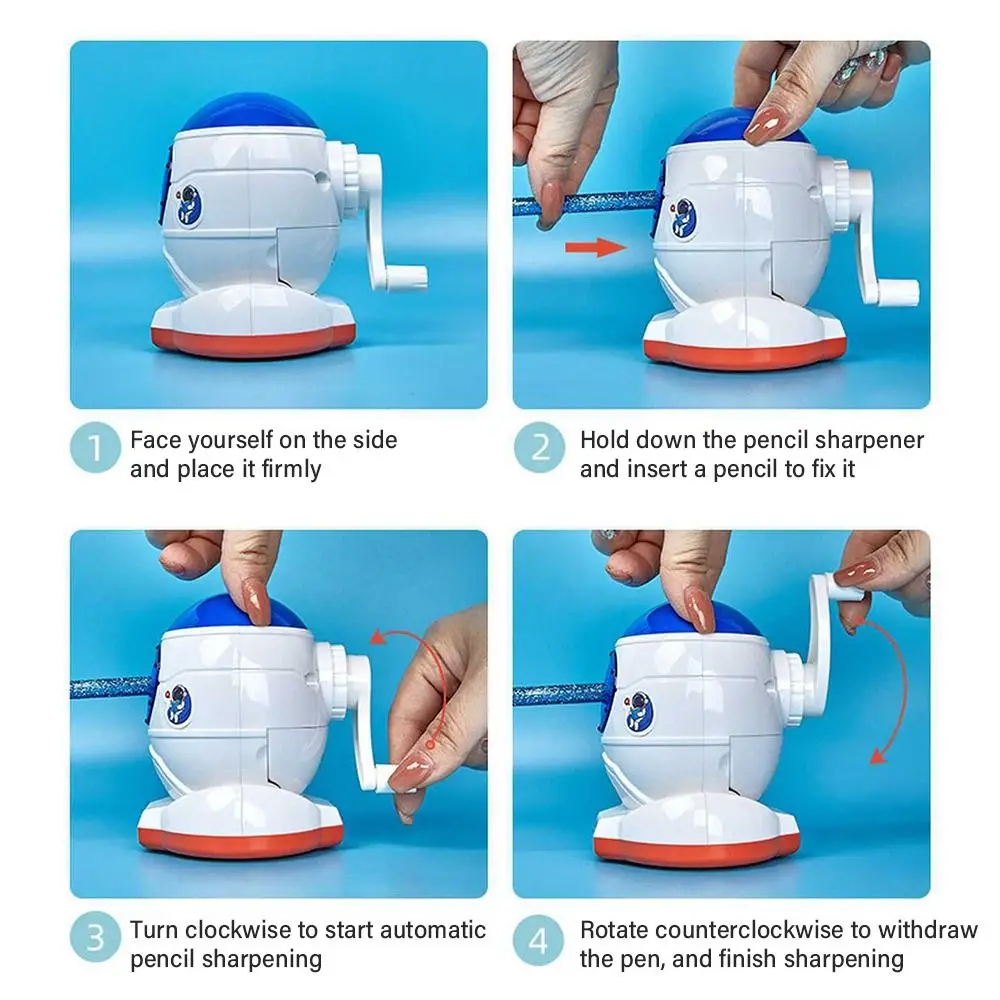 1 Face yourself on the side and place it firmly

2 Hold down the pencil sharpener and insert a pencil to fix it

3 Turn clockwise to start automatic pencil sharpening

4 Rotate counterclockwise to withdraw the pen, and finish sharpening