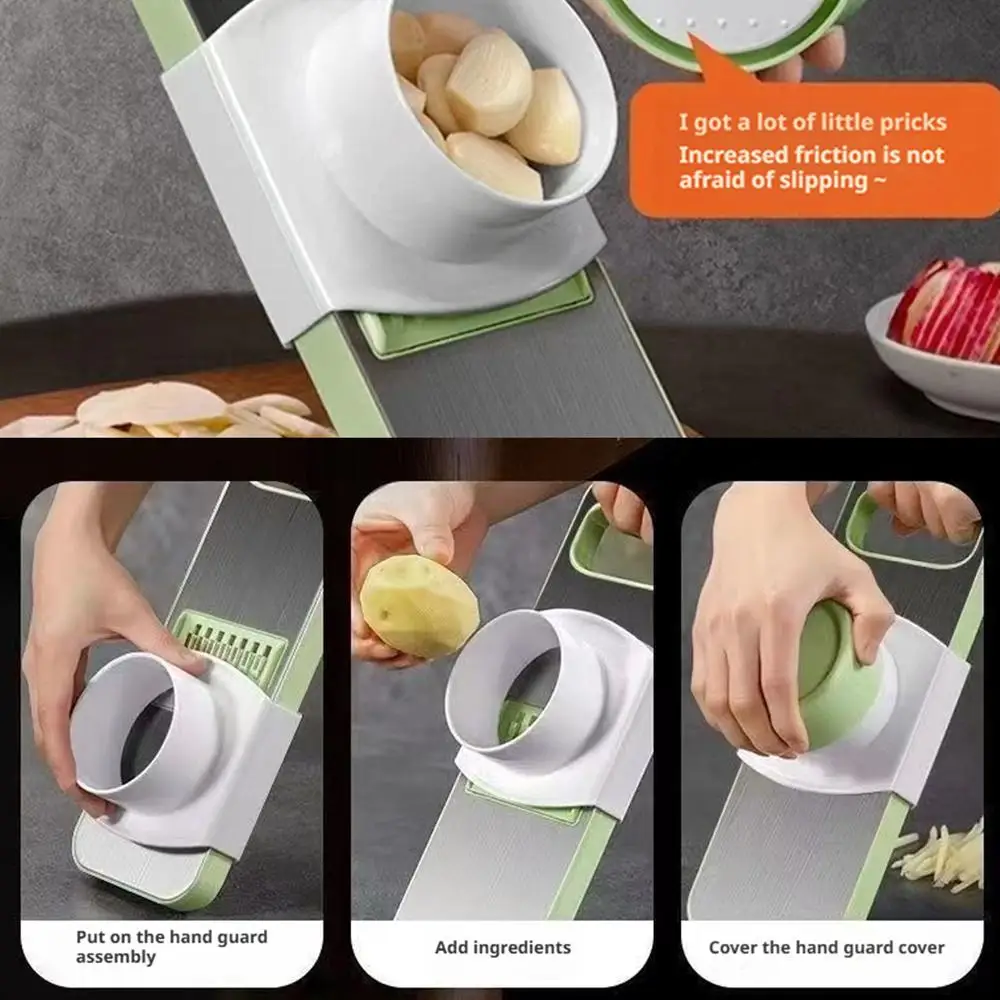 I got a lot of little pricks
Increased friction is not afraid of slipping ~

Put on the hand guard assembly

Add ingredients

Cover the hand guard cover