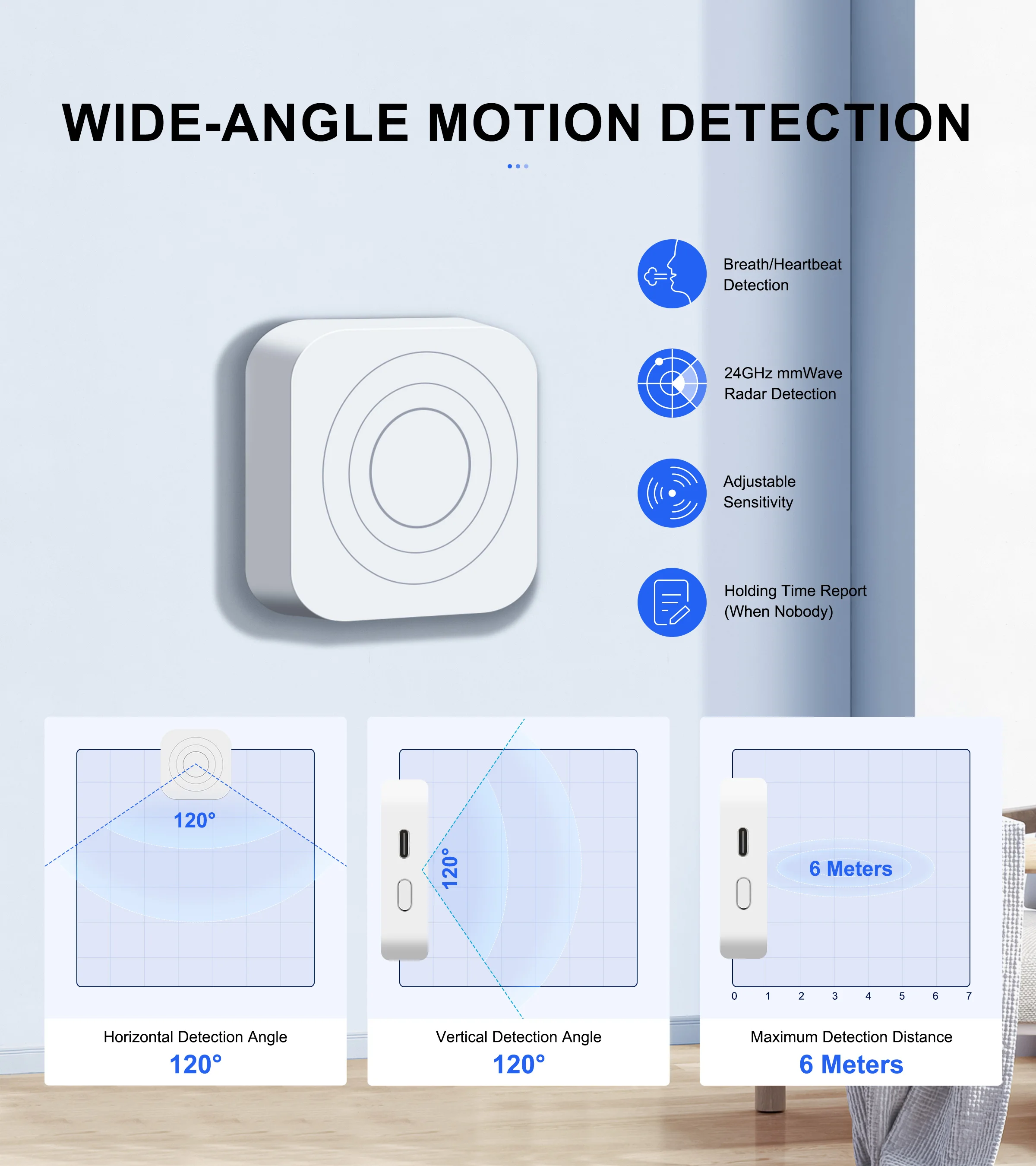 WIDE-ANGLE MOTION DETECTION

Breath/Heartbeat Detection

24GHz mmWave Radar Detection

Adjustable Sensitivity

Holding Time Report (When Nobody)

120°

Horizontal Detection Angle
120°

120°

Vertical Detection Angle
120°

6 Meters

0 1 2 3 4 5 6 7

Maximum Detection Distance
6 Meters