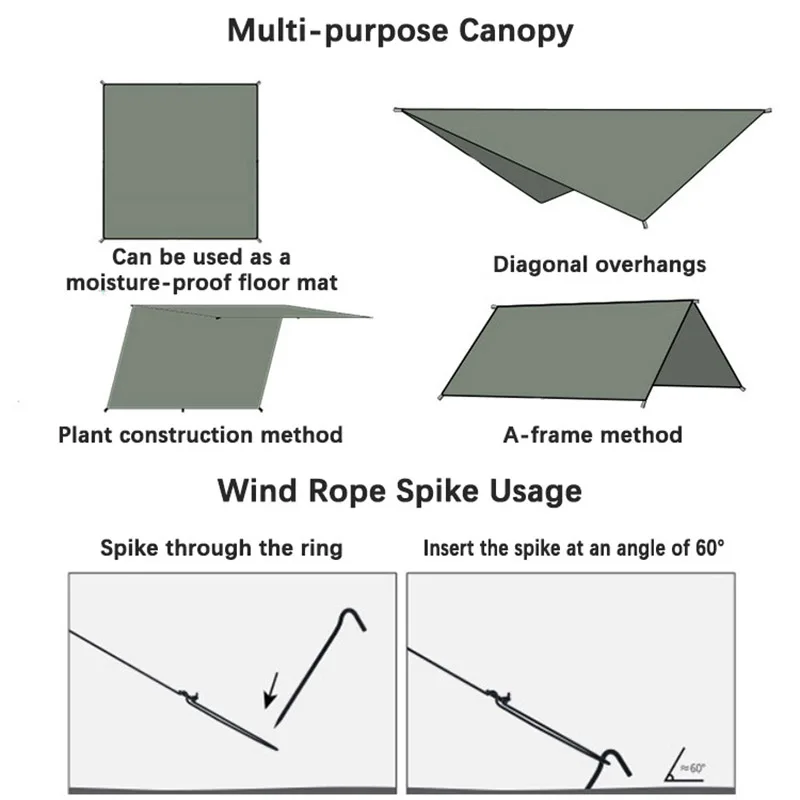 Multi-purpose Canopy

Can be used as a moisture-proof floor mat

Diagonal overhangs

Plant construction method

A-frame method

Wind Rope Spike Usage

Spike through the ring

Insert the spike at an angle of 60°

≈60°