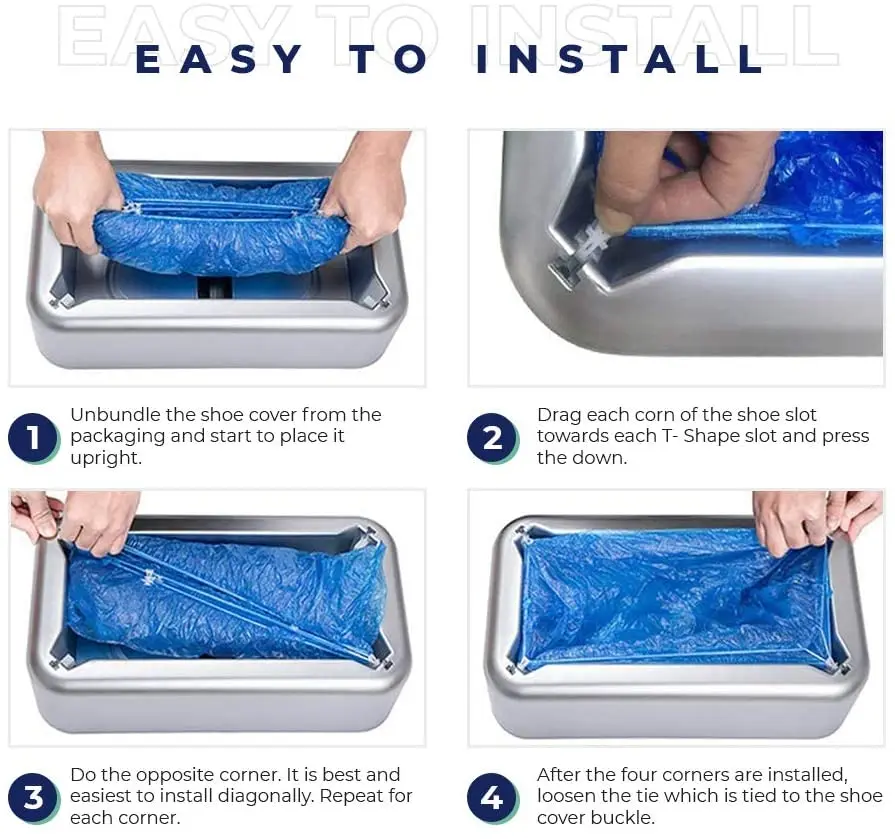 EASY TO INSTALL

EASY TO INSTALL

1 Unbundle the shoe cover from the packaging and start to place it upright.

2 Drag each corn of the shoe slot towards each T- Shape slot and press the down.

3 Do the opposite corner. It is best and easiest to install diagonally. Repeat for each corner.

4 After the four corners are installed, loosen the tie which is tied to the shoe cover buckle.