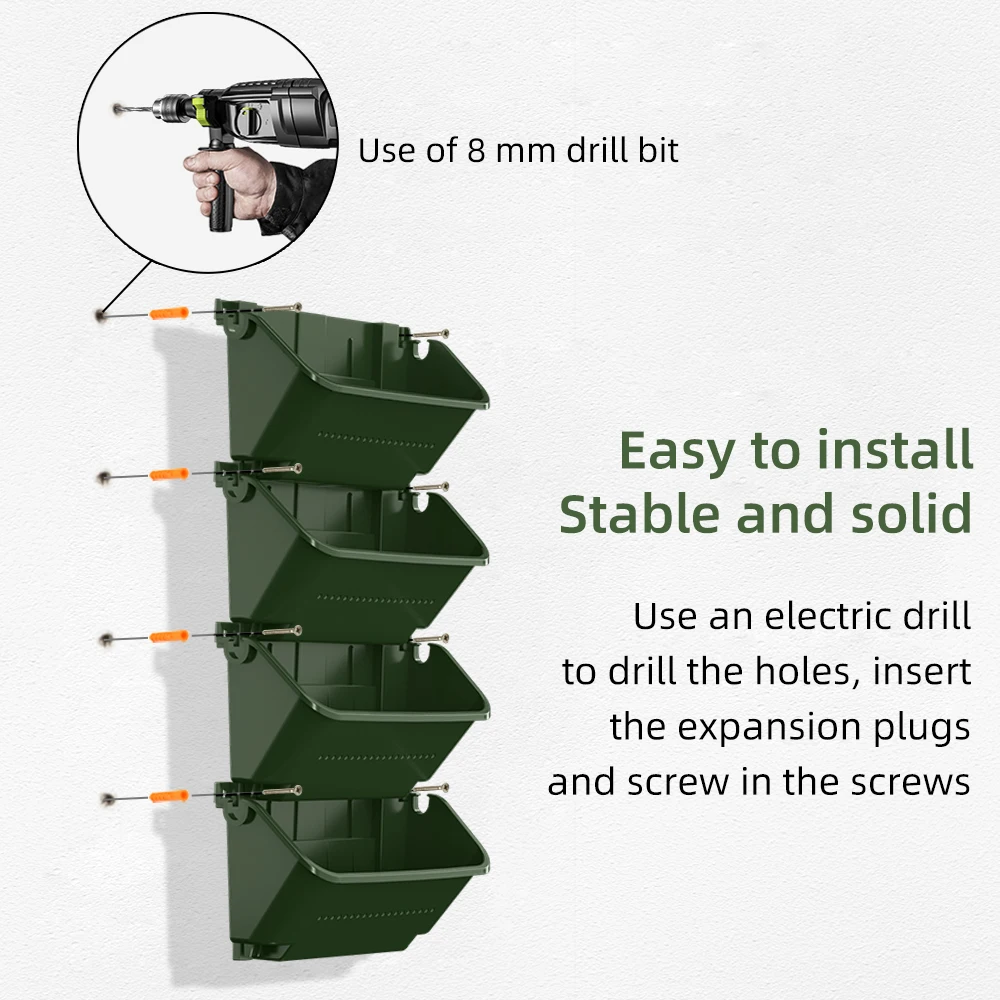 Use of 8 mm drill bit

Easy to install
Stable and solid

Use an electric drill to drill the holes, insert the expansion plugs and screw in the screws