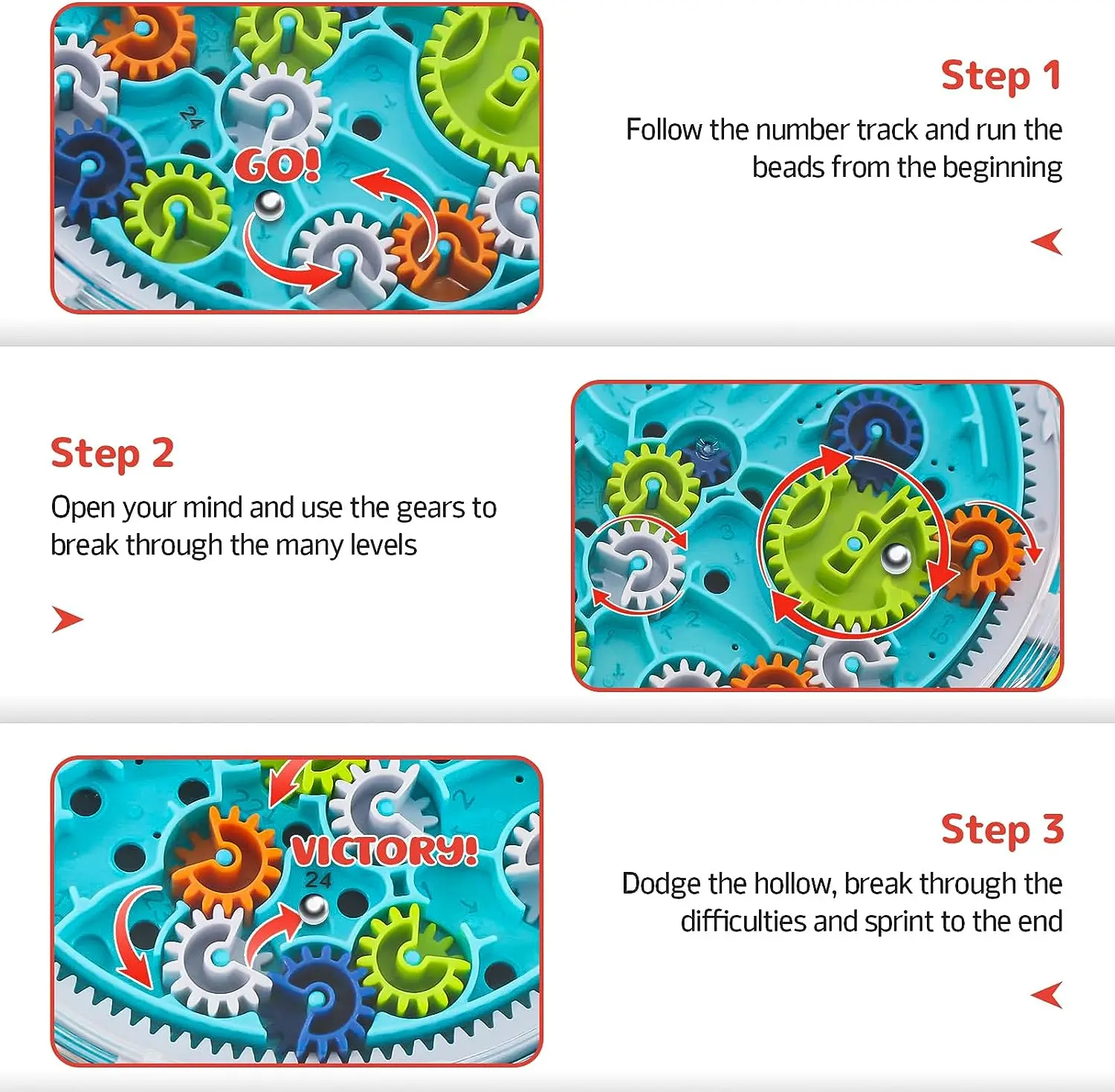 24

GO!

Step 1

Follow the number track and run the beads from the beginning

Step 2

Open your mind and use the gears to break through the many levels

VICTORY!

24

Step 3

Dodge the hollow, break through the difficulties and sprint to the end