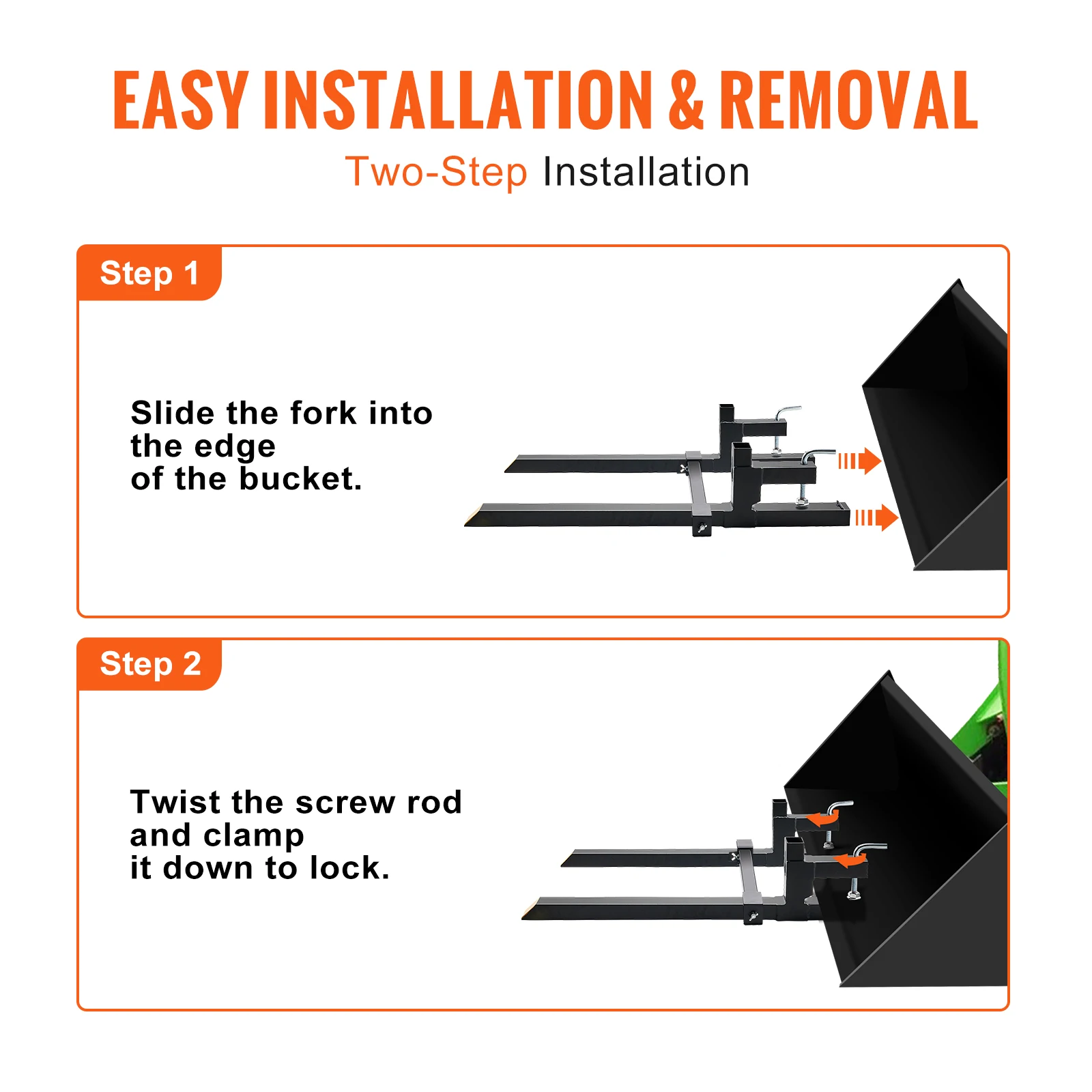 EASY INSTALLATION & REMOVAL

Two-Step Installation

Step 1

Slide the fork into the edge of the bucket.

Step 2

Twist the screw rod and clamp it down to lock.