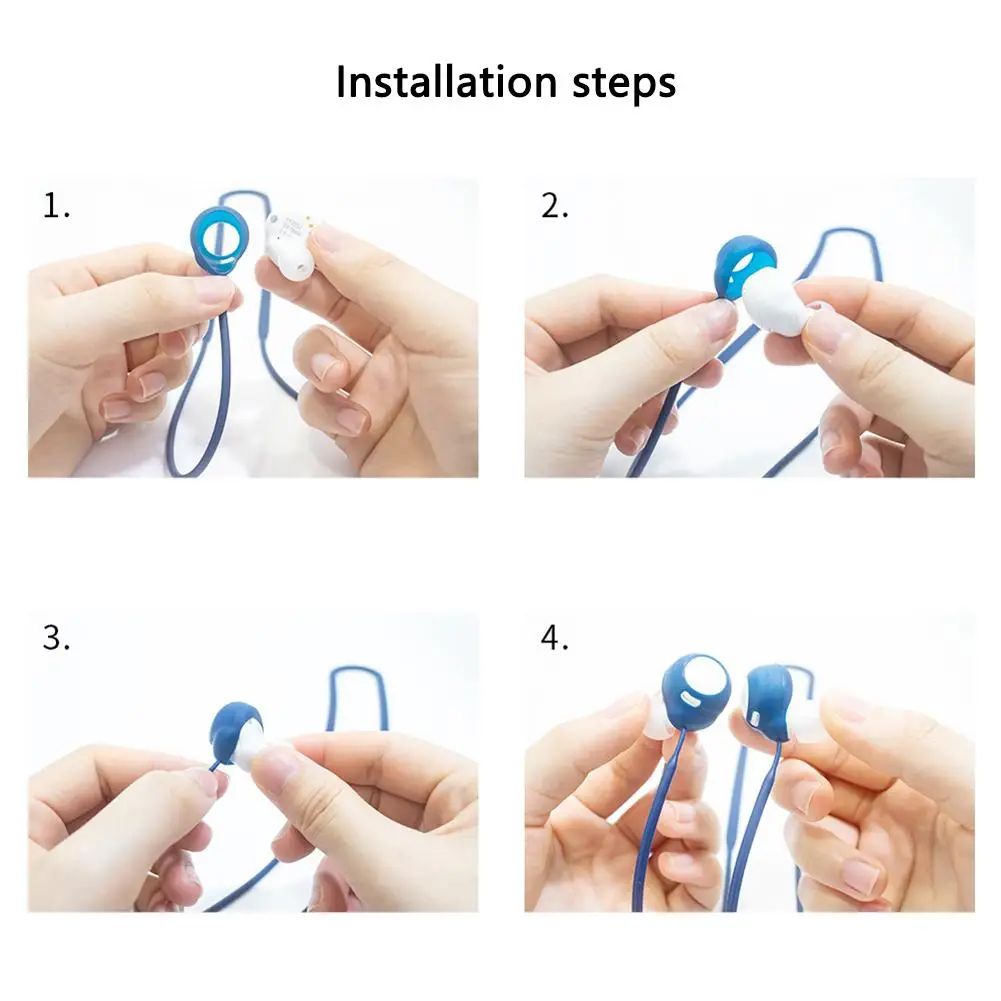 Installation steps

1.

2.

3.

4.