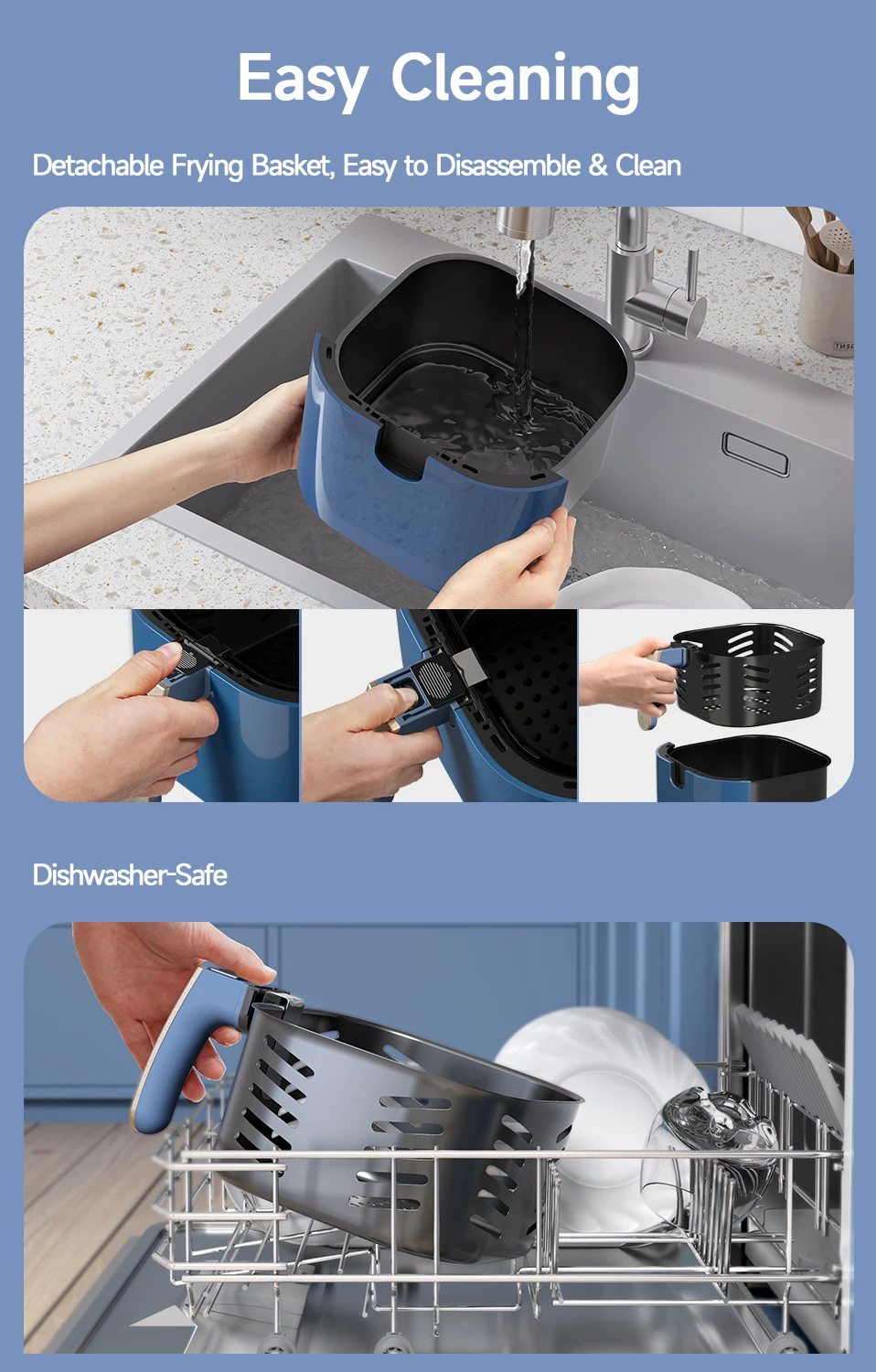 Easy Cleaning

Detachable Frying Basket, Easy to Disassemble & Clean

Dishwasher-Safe