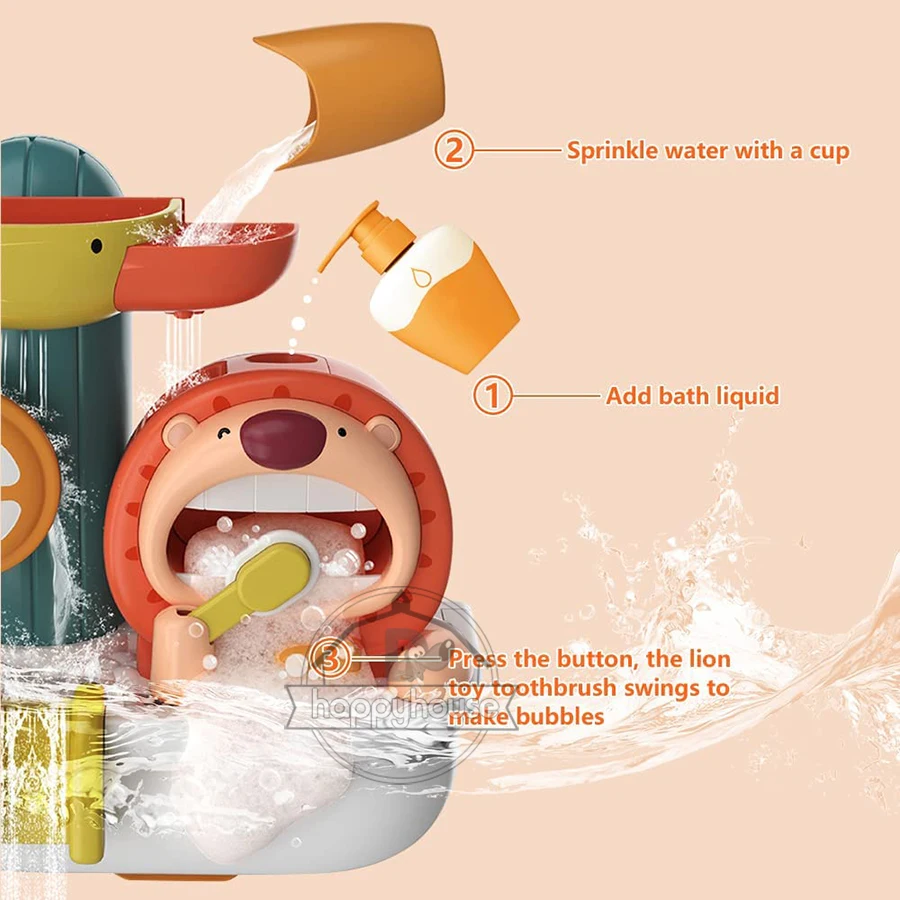 ② Sprinkle water with a cup

① Add bath liquid

③ Press the button, the lion toy toothbrush swings to make bubbles

happyhouse