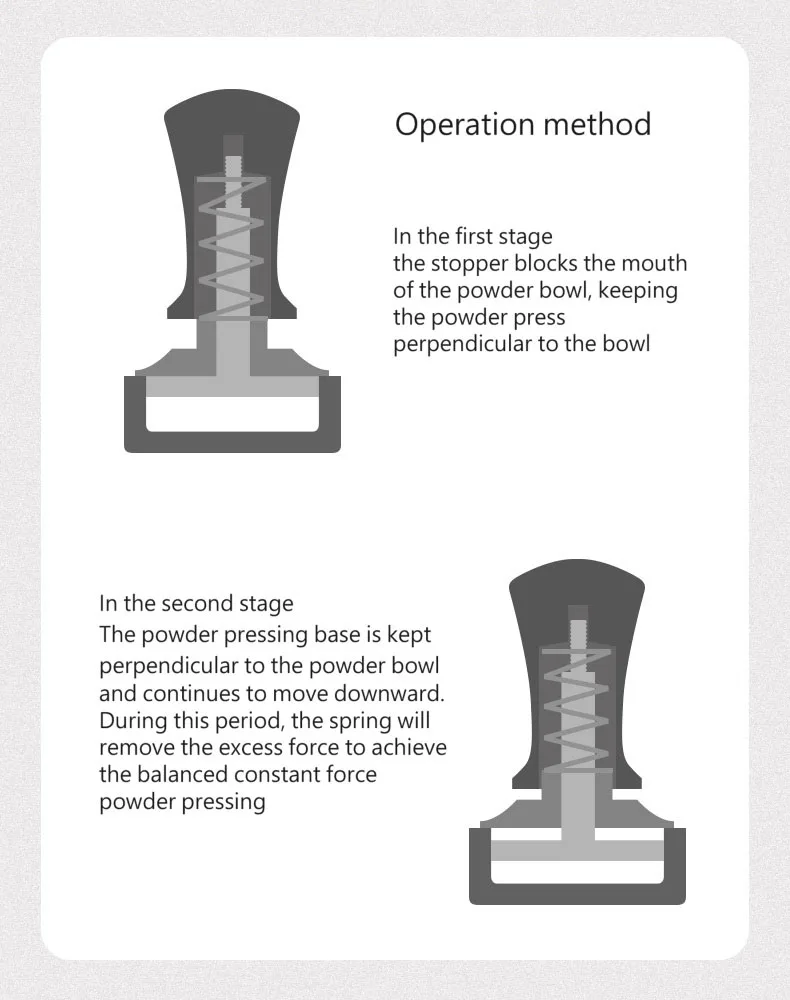 Operation method

In the first stage
the stopper blocks the mouth of the powder bowl, keeping the powder press perpendicular to the bowl

In the second stage
The powder pressing base is kept perpendicular to the powder bowl and continues to move downward. During this period, the spring will remove the excess force to achieve the balanced constant force powder pressing