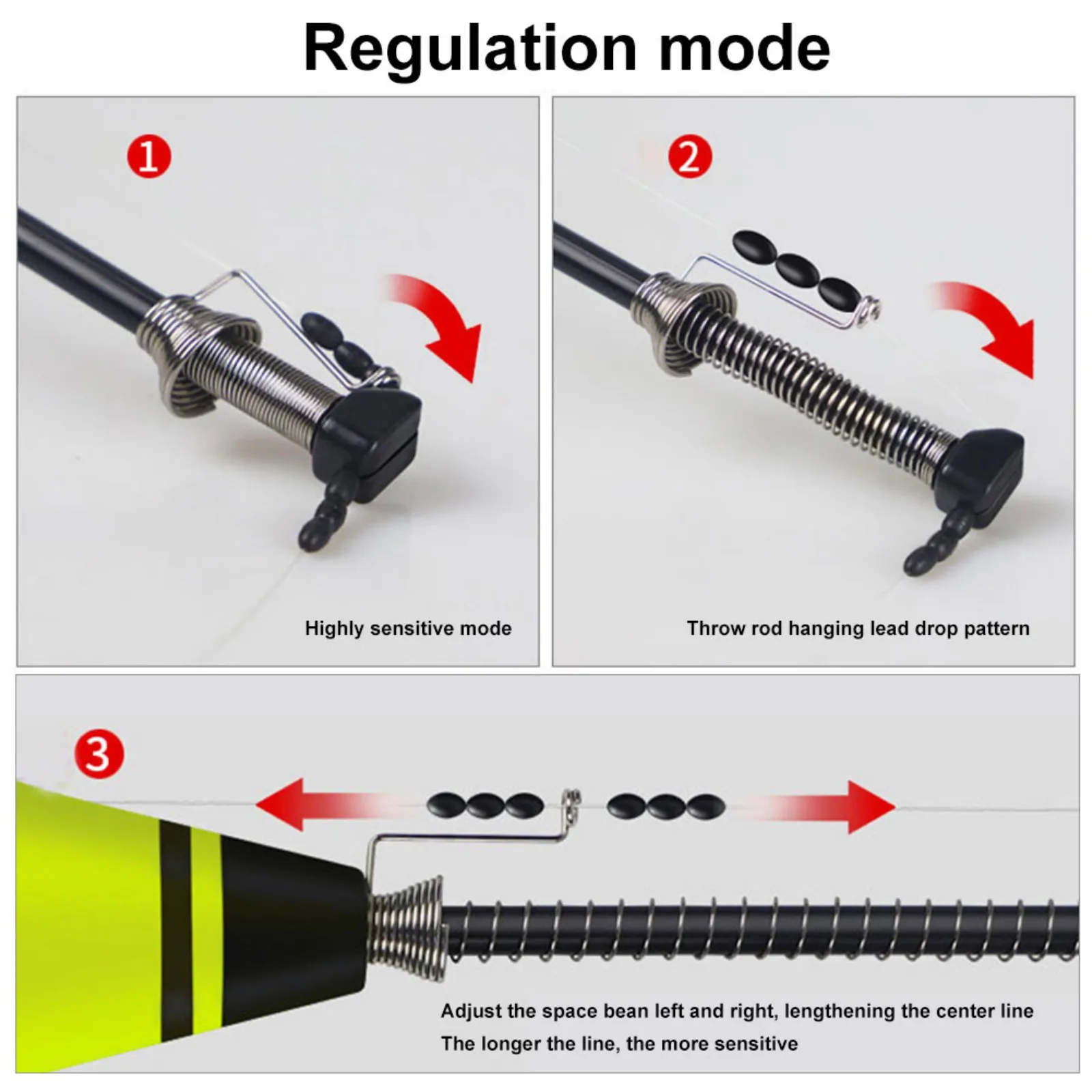 Regulation mode

1

Highly sensitive mode

2

Throw rod hanging lead drop pattern

3

Adjust the space bean left and right, lengthening the center line
The longer the line, the more sensitive