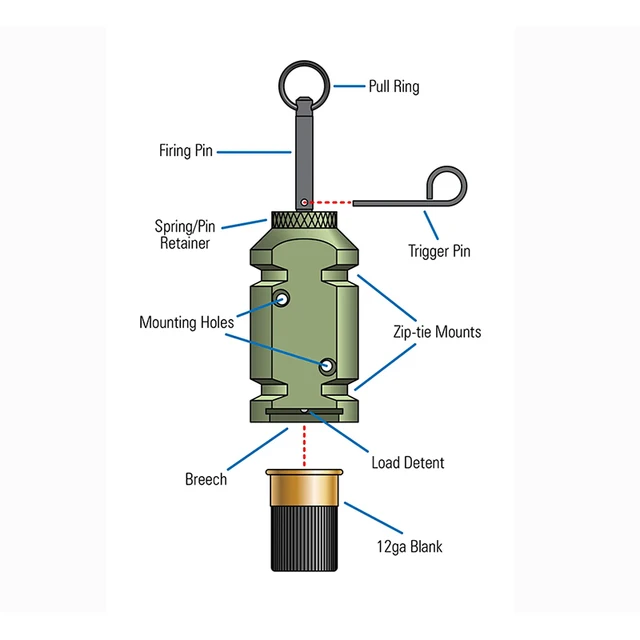 Pull Ring

Firing Pin

Spring/Pin Retainer

Trigger Pin

Mounting Holes

Zip-tie Mounts

Load Detent

Breech

12ga Blank