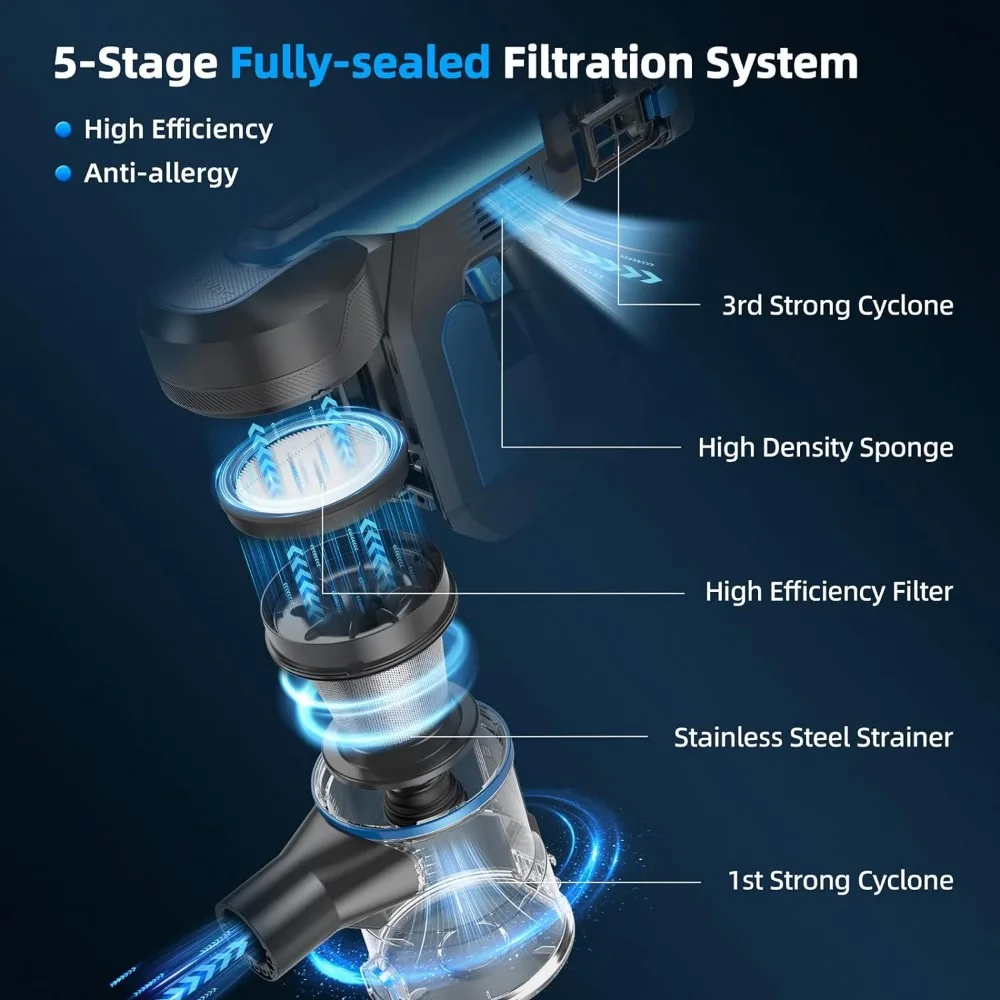 5-Stage Fully-sealed Filtration System

High Efficiency

Anti-allergy

3rd Strong Cyclone

High Density Sponge

High Efficiency Filter

Stainless Steel Strainer

1st Strong Cyclone