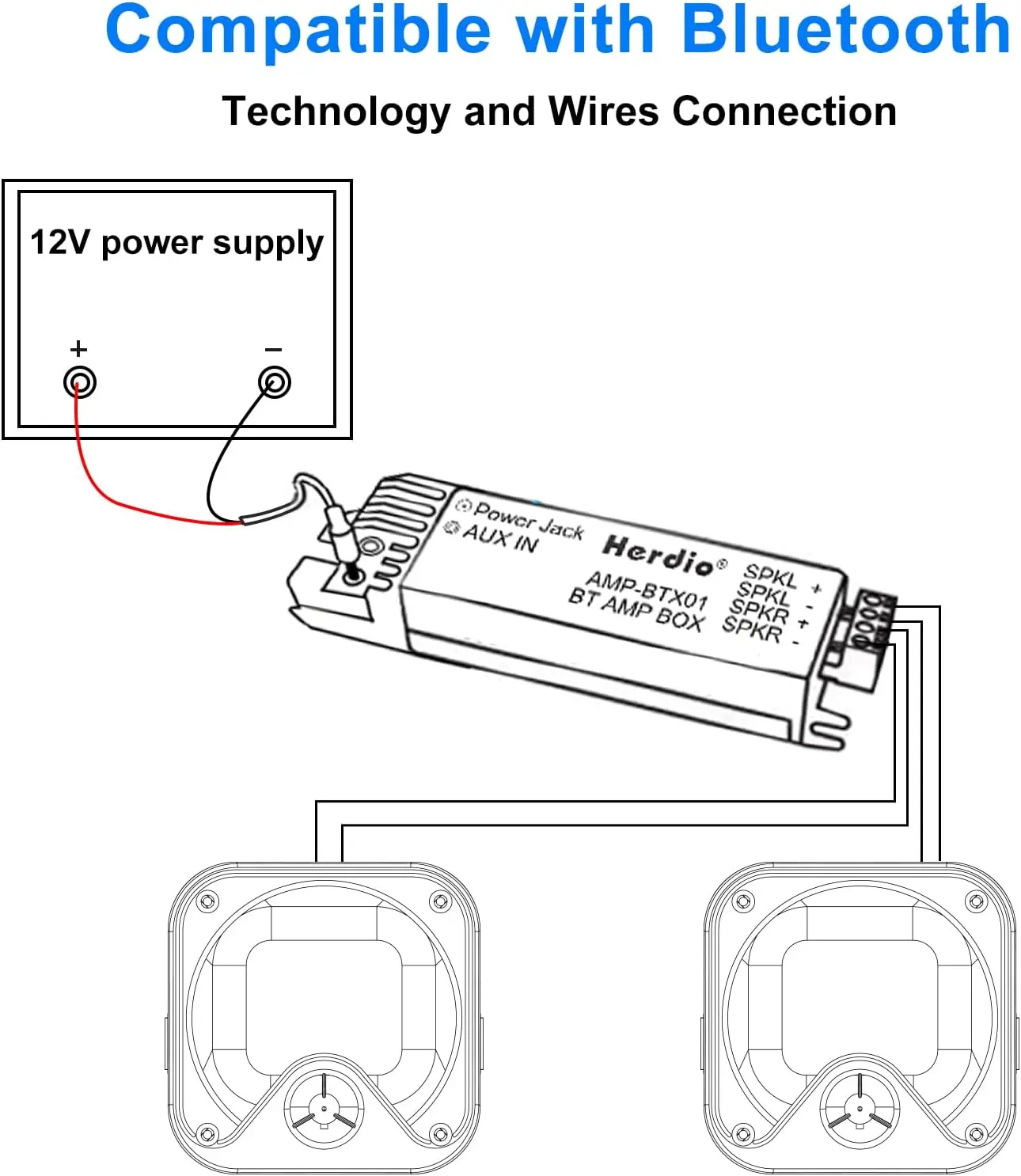 Compatible with Bluetooth

Technology and Wires Connection

12V power supply

+

−

Power Jack
AUX IN

Herdio®

AMP-BTX01
BT AMP BOX

SPKL +
SPKL -
SPKR +
SPKR -