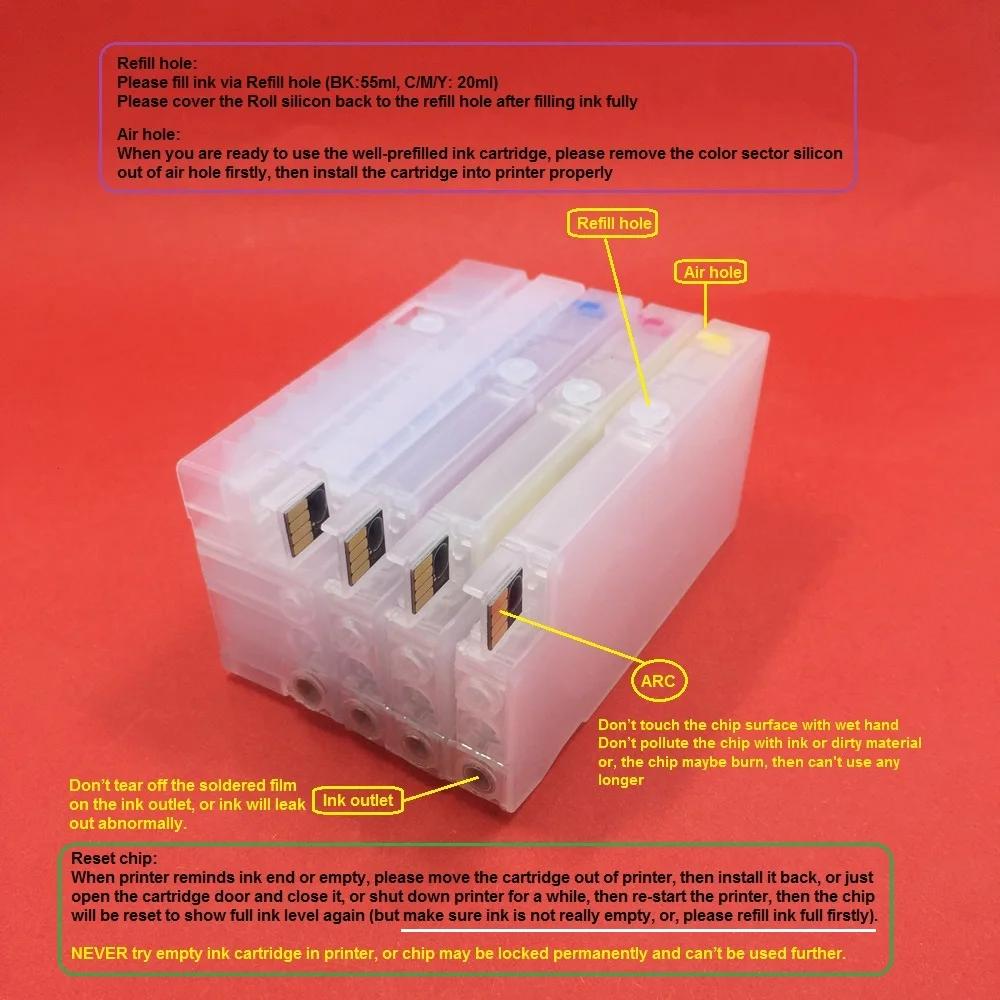 Refill hole:
Please fill ink via Refill hole (BK:55ml, C/M/Y: 20ml)
Please cover the Roll silicon back to the refill hole after filling ink fully

Air hole:
When you are ready to use the well-prefilled ink cartridge, please remove the color sector silicon out of air hole firstly, then install the cartridge into printer properly

Refill hole

Air hole

ARC

Don't touch the chip surface with wet hand
Don't pollute the chip with ink or dirty material or, the chip maybe burn, then can't use any longer

Don't tear off the soldered film on the ink outlet, or ink will leak out abnormally.

Ink outlet

Reset chip:
When printer reminds ink end or empty, please move the cartridge out of printer, then install it back, or just open the cartridge door and close it, or shut down printer for a while, then re-start the printer, then the chip will be reset to show full ink level again (but make sure ink is not really empty, or, please refill ink full firstly).

NEVER try empty ink cartridge in printer, or chip may be locked permanently and can't be used further.