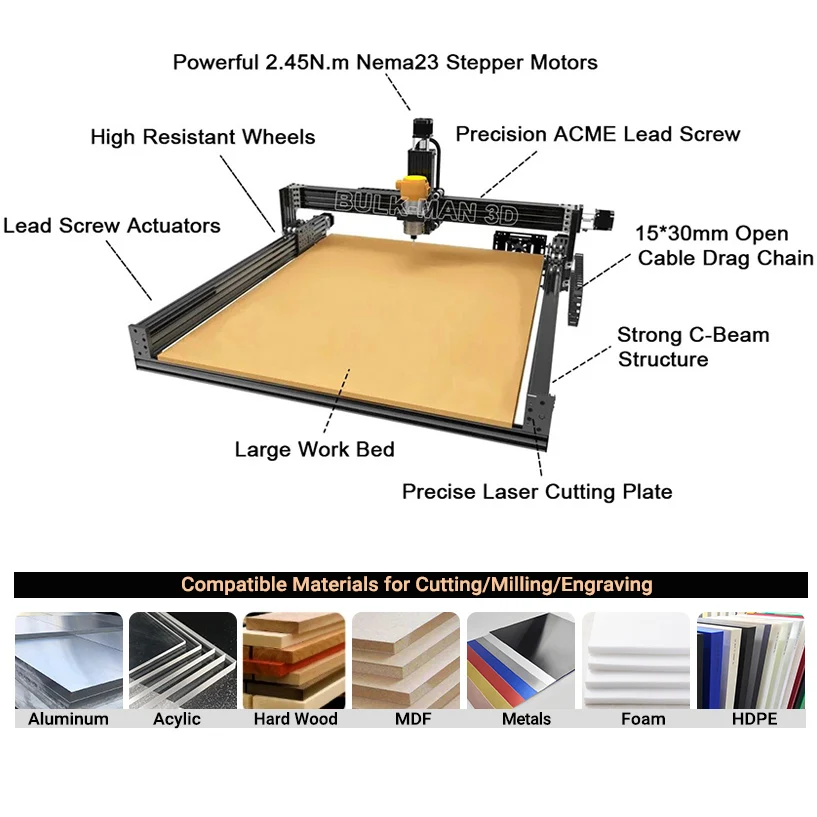 Powerful 2.45N.m Nema23 Stepper Motors

High Resistant Wheels

Precision ACME Lead Screw

BULK-MAN 3D

Lead Screw Actuators

15*30mm Open Cable Drag Chain

Strong C-Beam Structure

Large Work Bed

Precise Laser Cutting Plate

Compatible Materials for Cutting/Milling/Engraving

Aluminum
Acylic
Hard Wood
MDF
Metals
Foam
HDPE