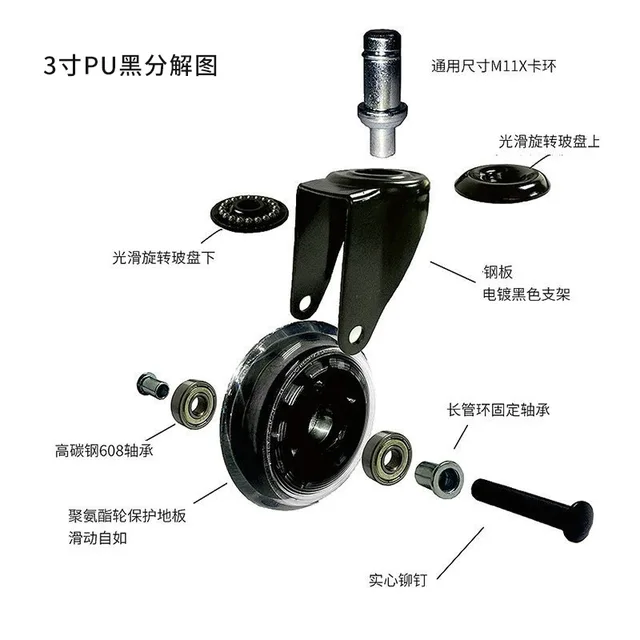 3寸PU黑分解图

通用尺寸M11X卡环

光滑旋转玻盘上

光滑旋转玻盘下

钢板
电镀黑色支架

长管环固定轴承

高碳钢608轴承

聚氨酯轮保护地板
滑动自如

实心铆钉