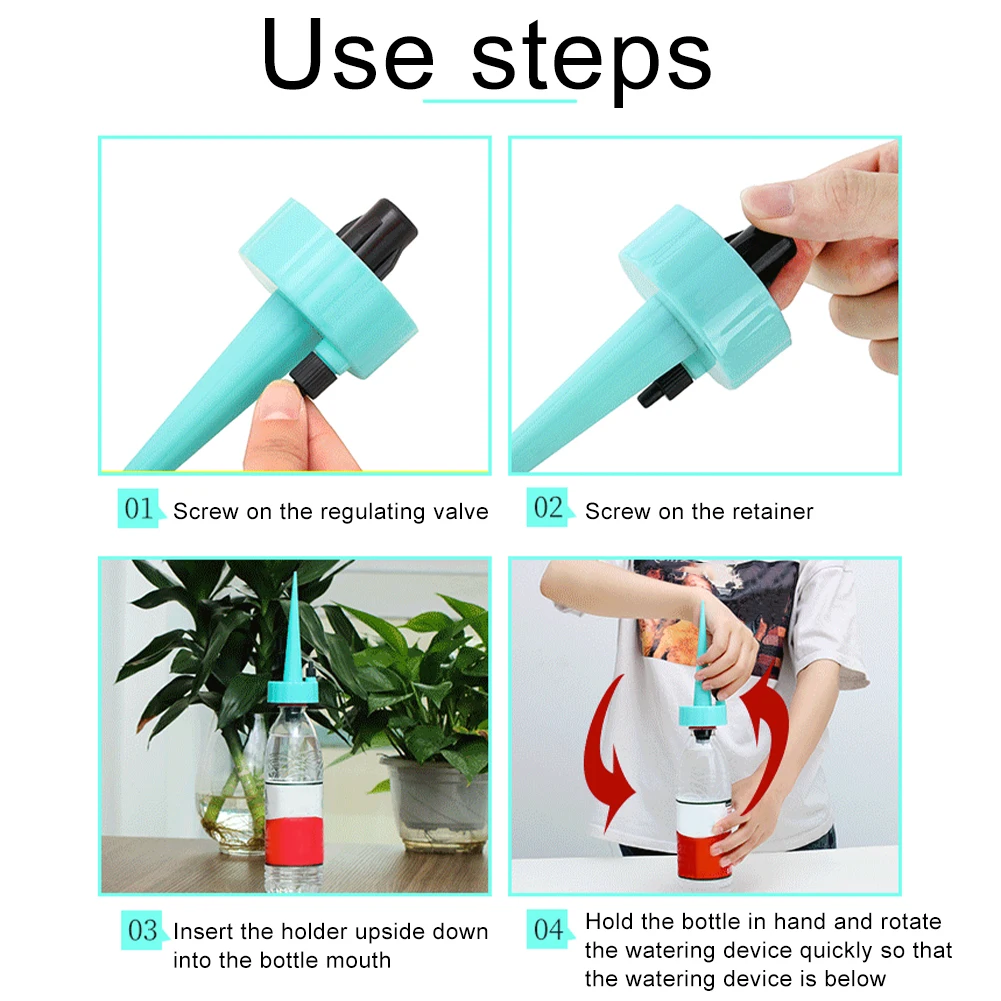 Use steps

01 Screw on the regulating valve

02 Screw on the retainer

03 Insert the holder upside down into the bottle mouth

04 Hold the bottle in hand and rotate the watering device quickly so that the watering device is below