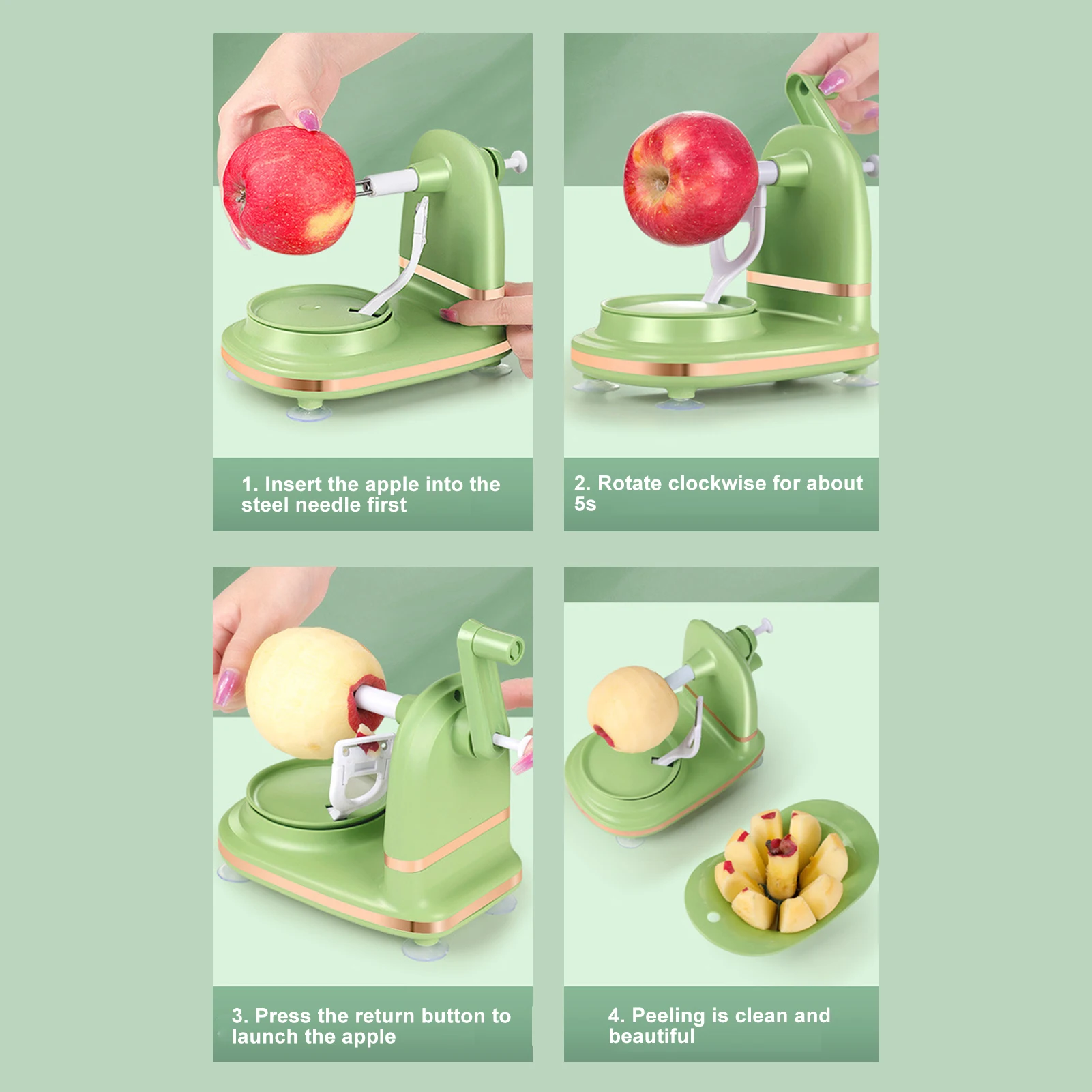 1. Insert the apple into the steel needle first

2. Rotate clockwise for about 5s

3. Press the return button to launch the apple

4. Peeling is clean and beautiful