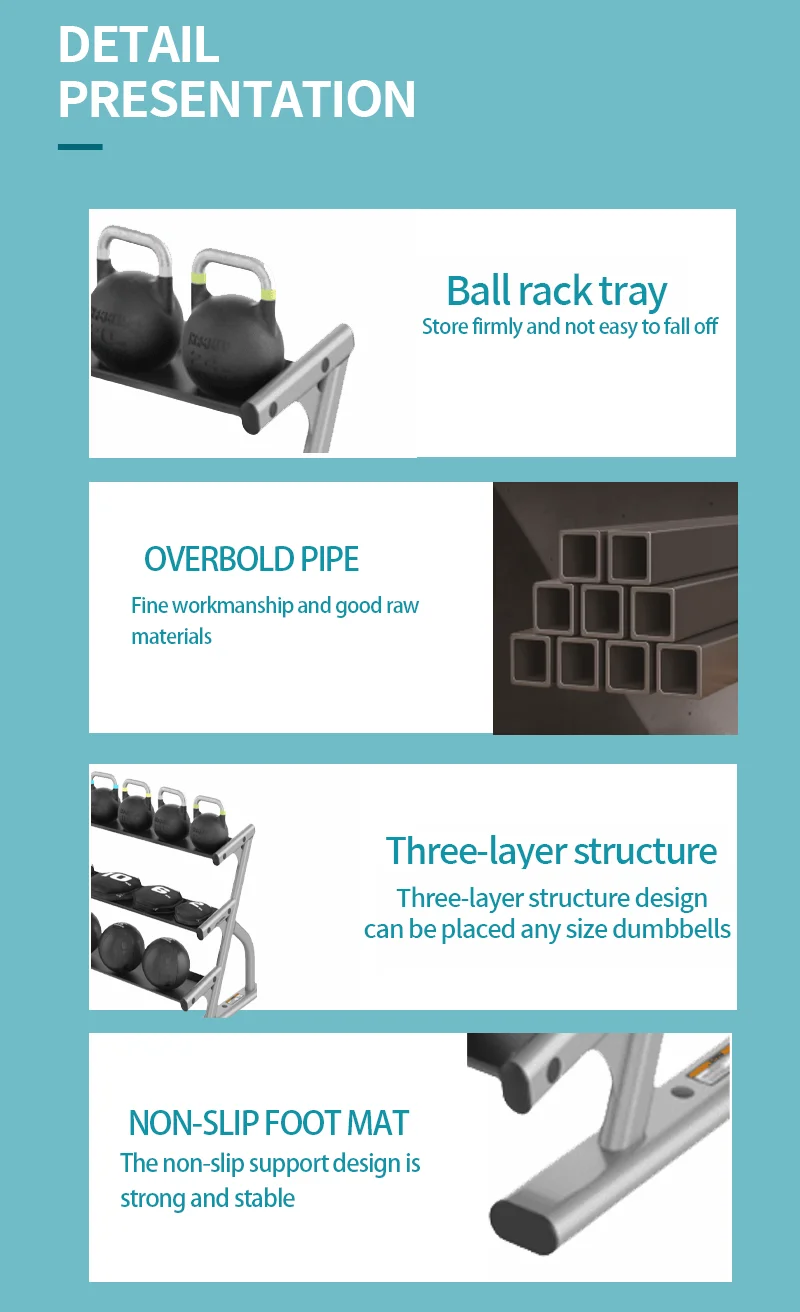 DETAIL PRESENTATION

Ball rack tray
Store firmly and not easy to fall off

OVERBOLD PIPE
Fine workmanship and good raw materials

Three-layer structure
Three-layer structure design can be placed any size dumbbells

NON-SLIP FOOT MAT
The non-slip support design is strong and stable