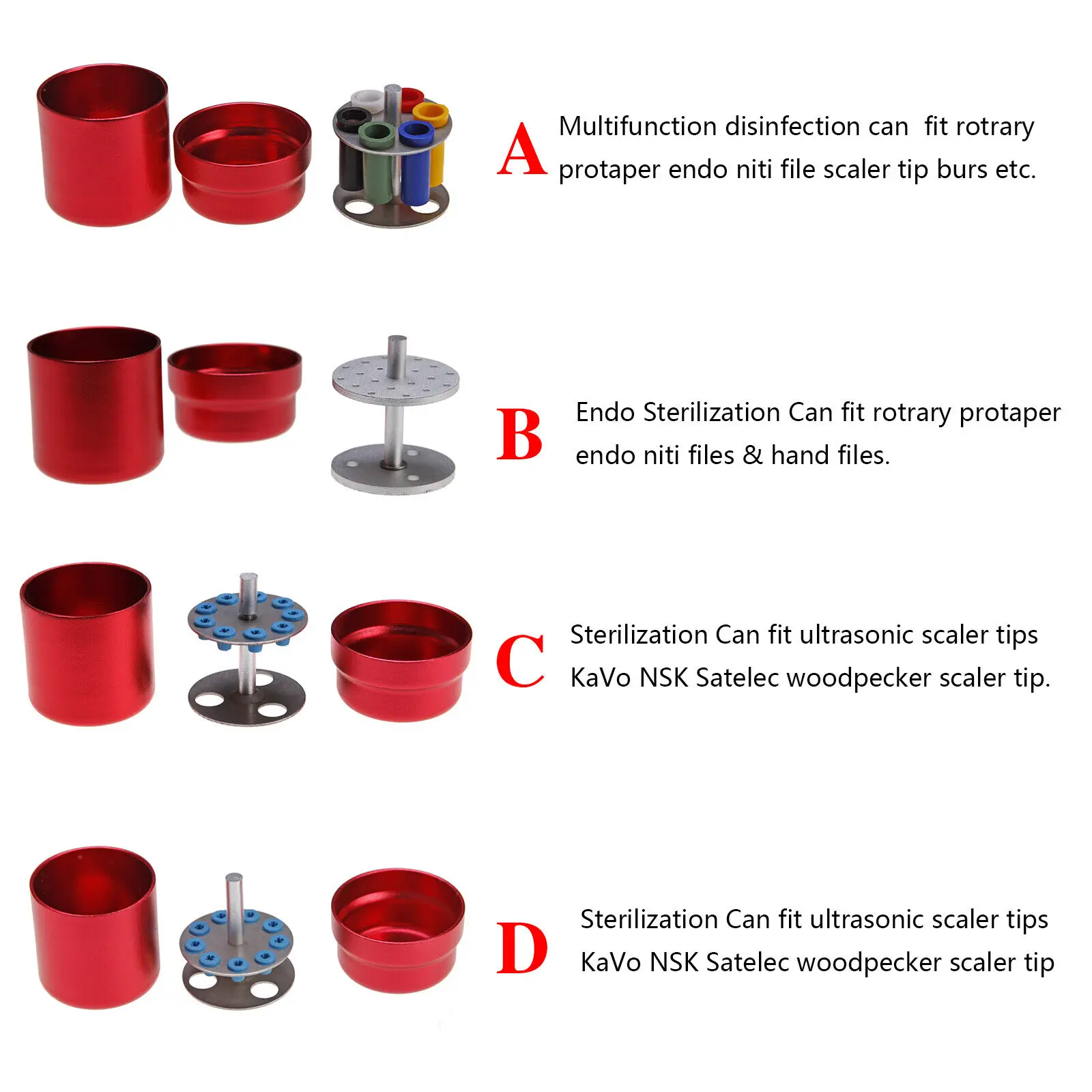 A

Multifunction disinfection can  fit rotrary protaper endo niti file scaler tip burs etc.

B

Endo Sterilization Can fit rotrary protaper endo niti files & hand files.

C

Sterilization Can fit ultrasonic scaler tips KaVo NSK Satelec woodpecker scaler tip.

D

Sterilization Can fit ultrasonic scaler tips KaVo NSK Satelec woodpecker scaler tip