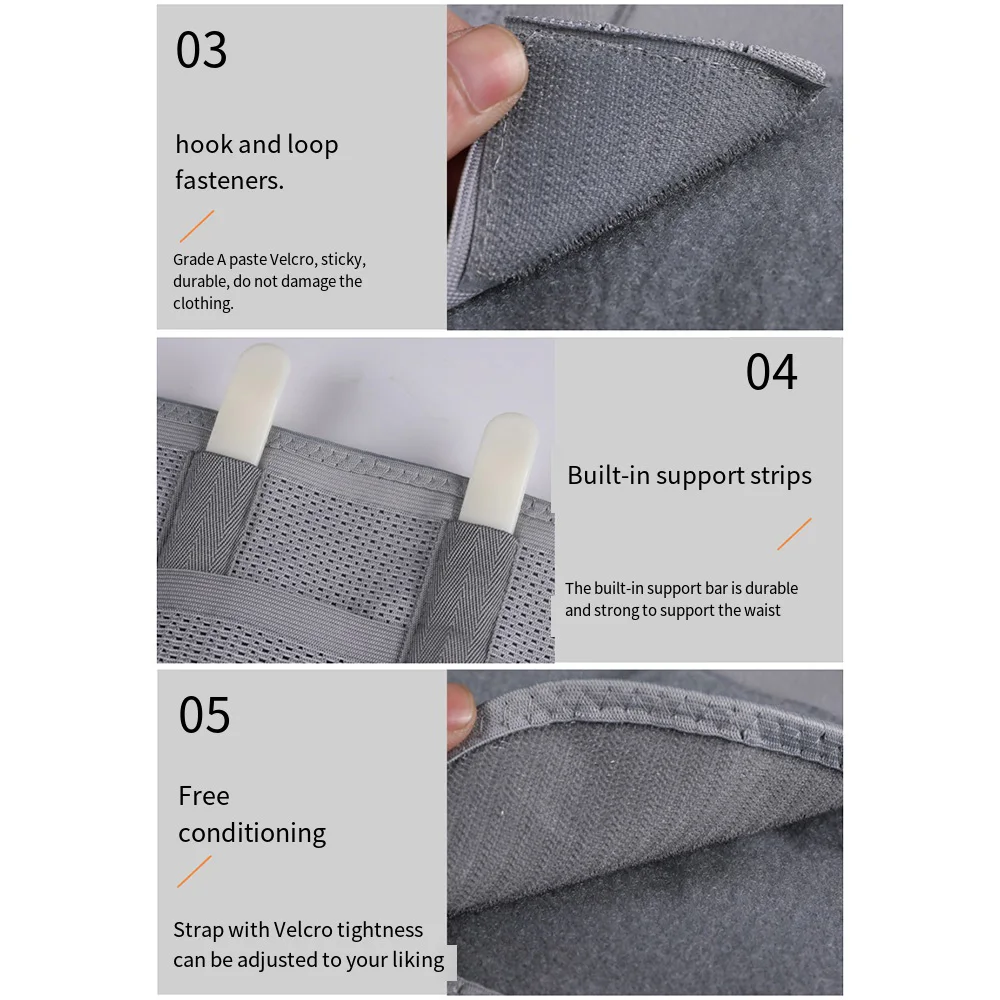 03

hook and loop fasteners.

Grade A paste Velcro, sticky, durable, do not damage the clothing.

04

Built-in support strips

The built-in support bar is durable and strong to support the waist

05

Free conditioning

Strap with Velcro tightness can be adjusted to your liking