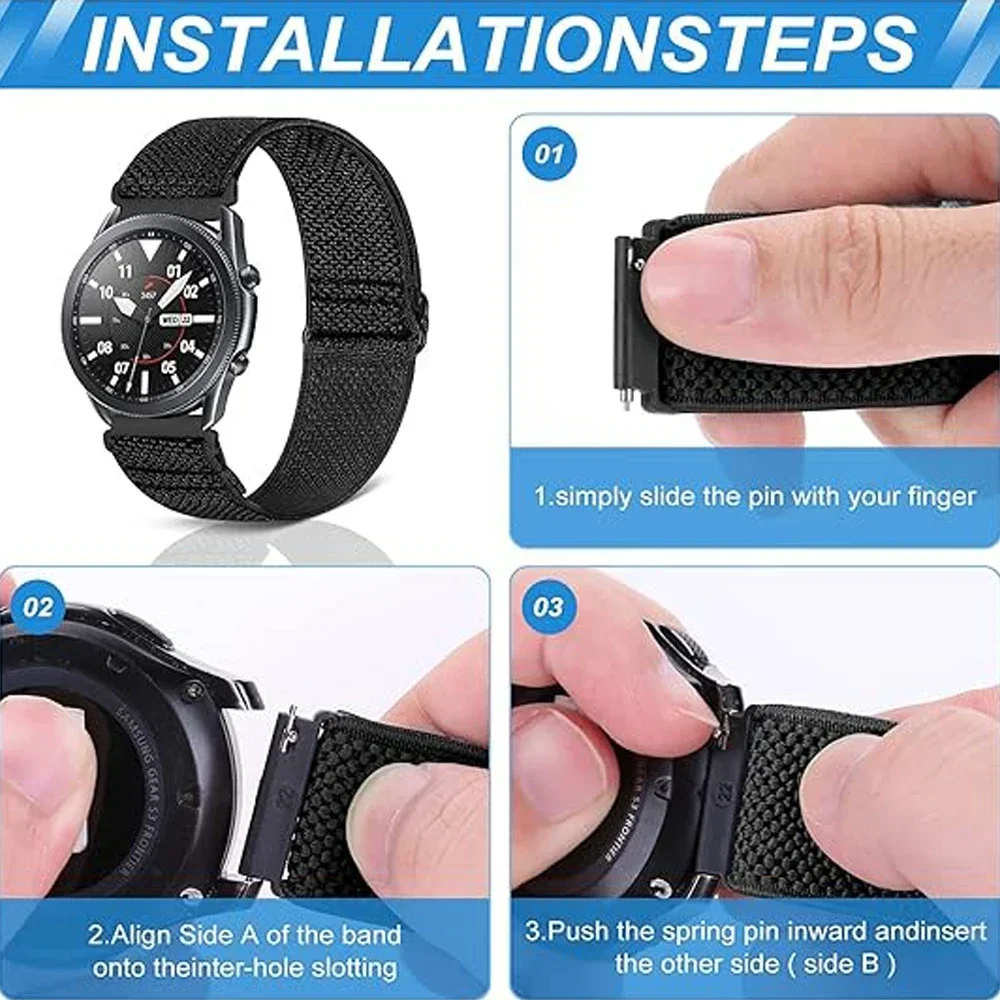 INSTALLATIONSTEPS

11
01
10
02
WED 22
08
04
07
05

01

1.simply slide the pin with your finger

02

SAMSUNG GEAR S3 FRONTIER

22

2.Align Side A of the band onto theinter-hole slotting

03

S3 FRONTIER

22

3.Push the spring pin inward andinsert the other side ( side B )