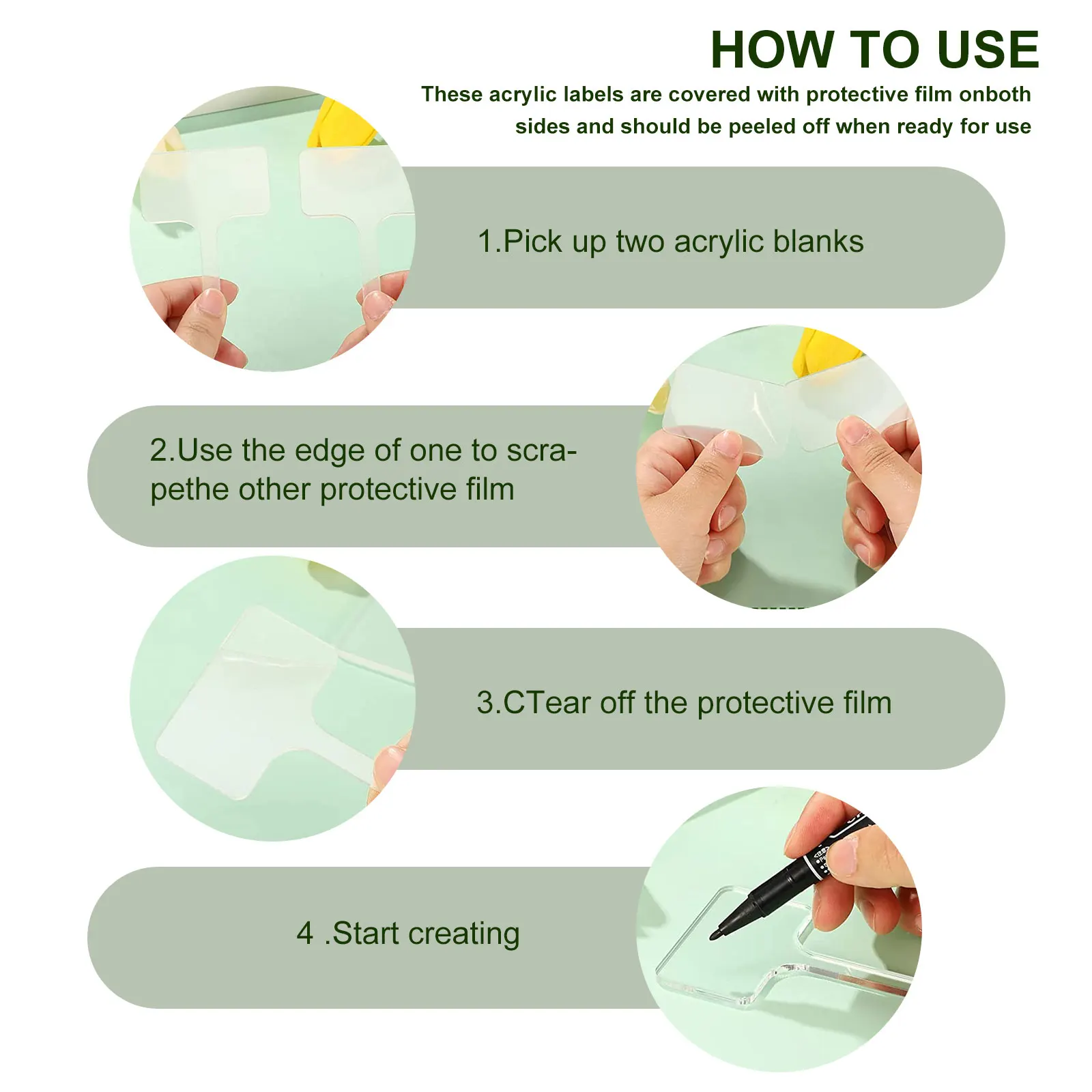 HOW TO USE

These acrylic labels are covered with protective film onboth sides and should be peeled off when ready for use

1.Pick up two acrylic blanks

2.Use the edge of one to scrapethe other protective film

3.CTear off the protective film

4 .Start creating