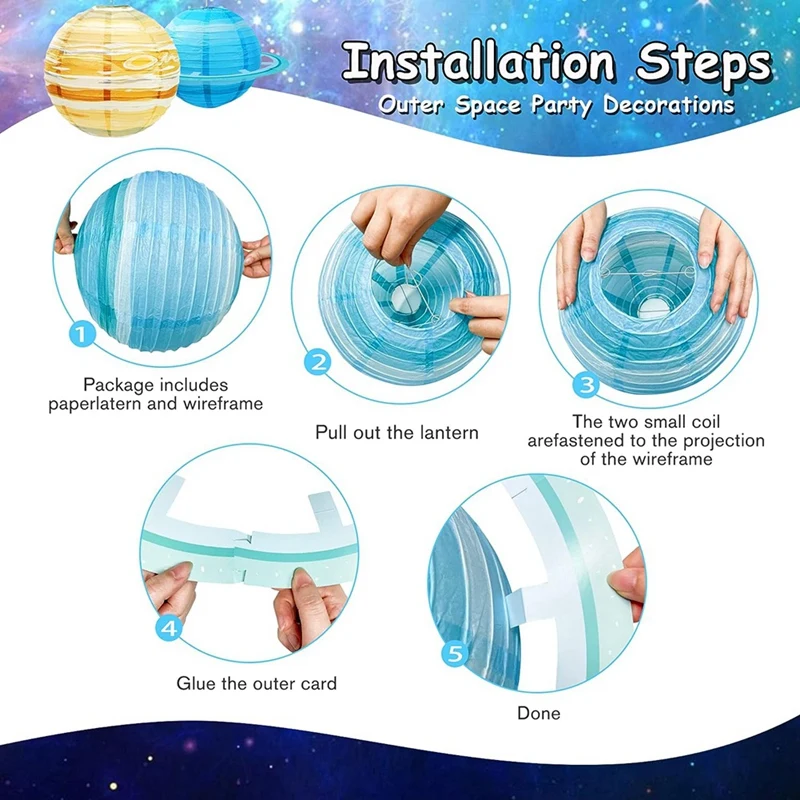 Installation Steps
Outer Space Party Decorations

1
Package includes paperlatern and wireframe

2
Pull out the lantern

3
The two small coil arefastened to the projection of the wireframe

4
Glue the outer card

5
Done