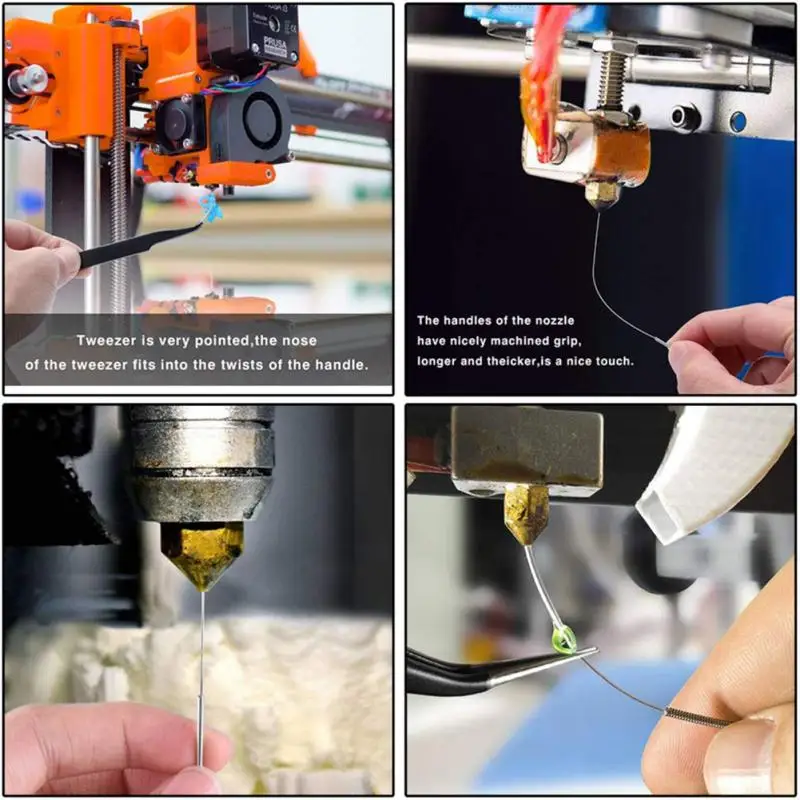 PRUSA

Tweezer is very pointed,the nose of the tweezer fits into the twists of the handle.

The handles of the nozzle have nicely machined grip, longer and theicker,is a nice touch.