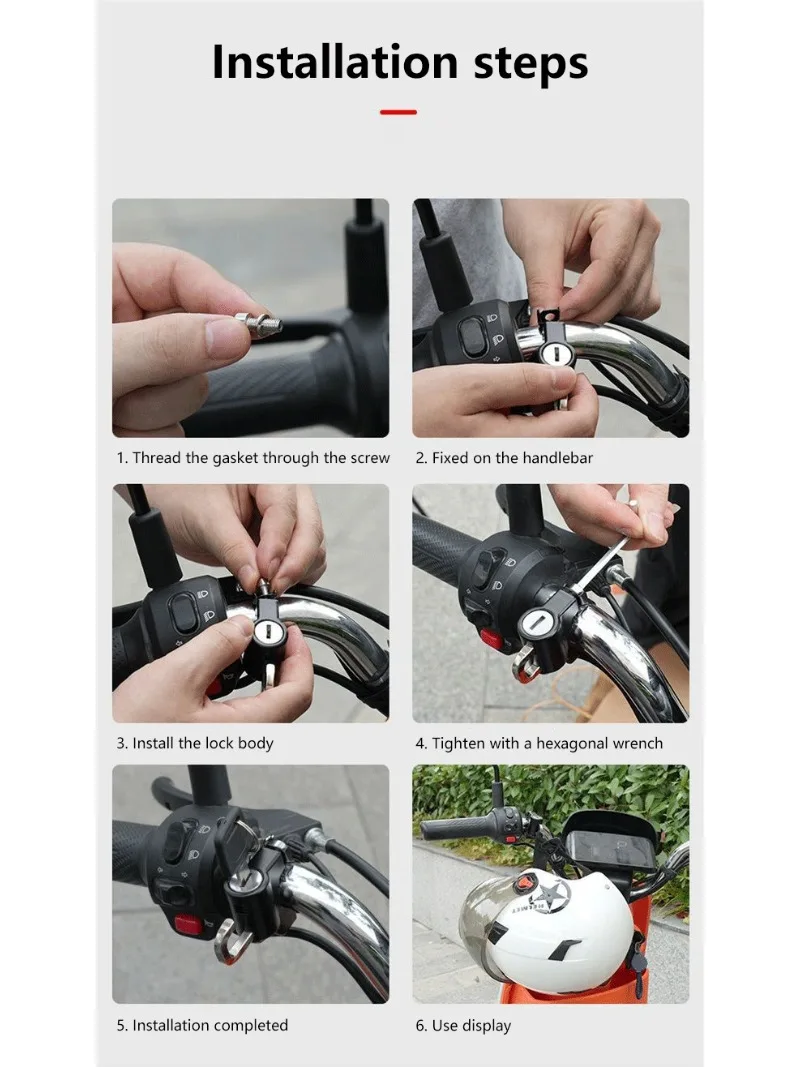 Installation steps

1. Thread the gasket through the screw

2. Fixed on the handlebar

3. Install the lock body

4. Tighten with a hexagonal wrench

5. Installation completed

6. Use display