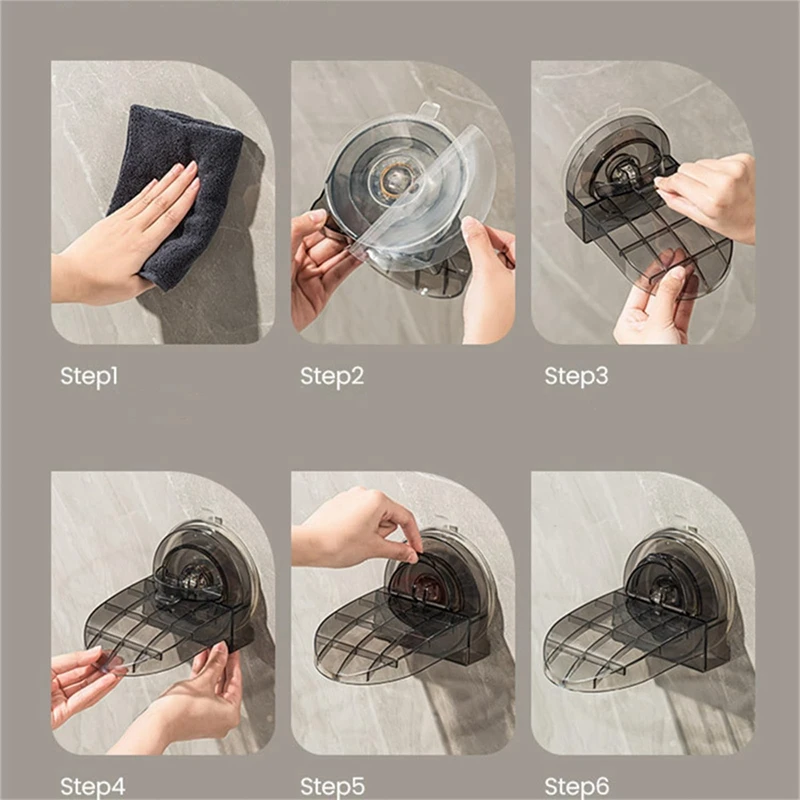 Step1

Step2

Step3

Step4

Step5

Step6