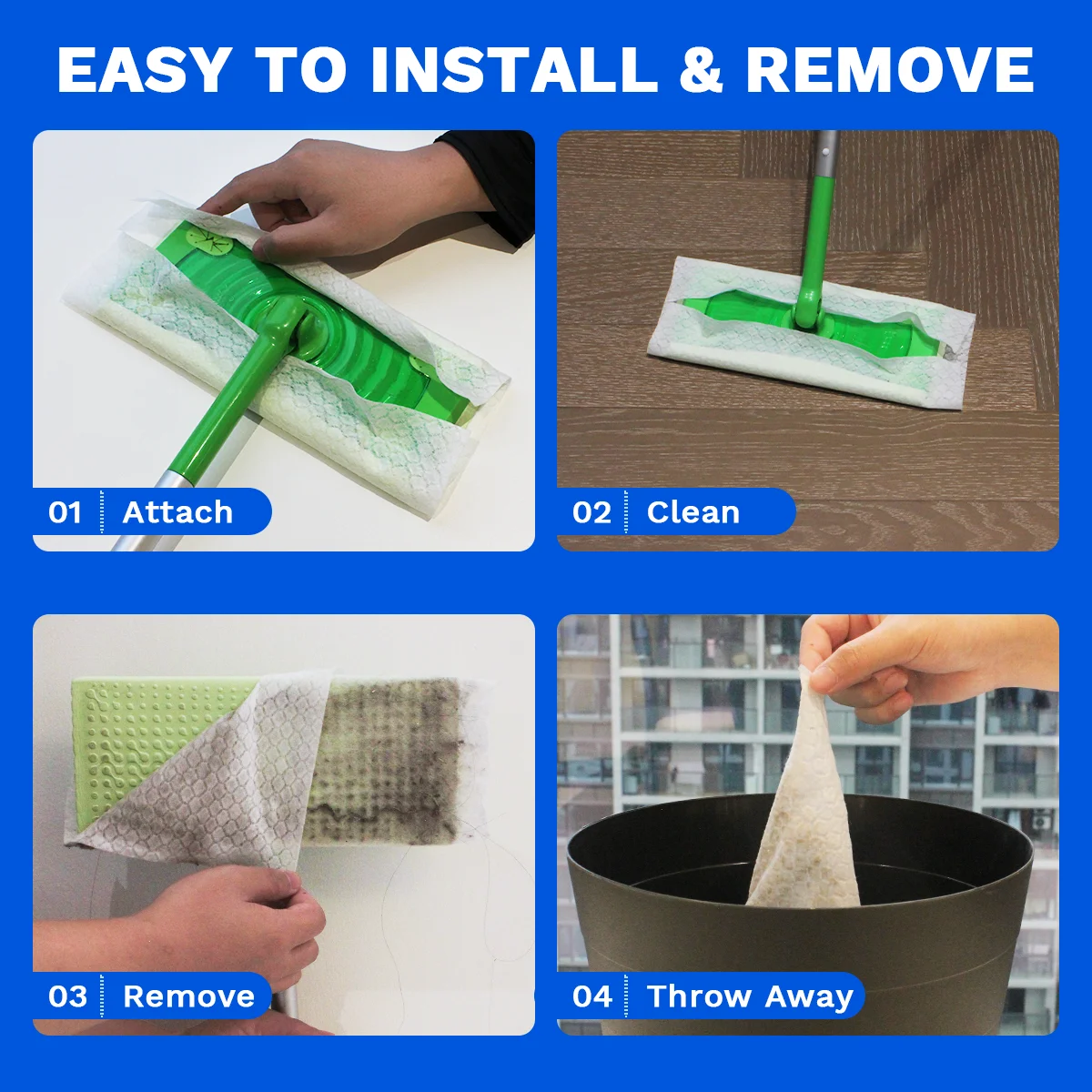 EASY TO INSTALL & REMOVE

01 Attach

02 Clean

03 Remove

04 Throw Away