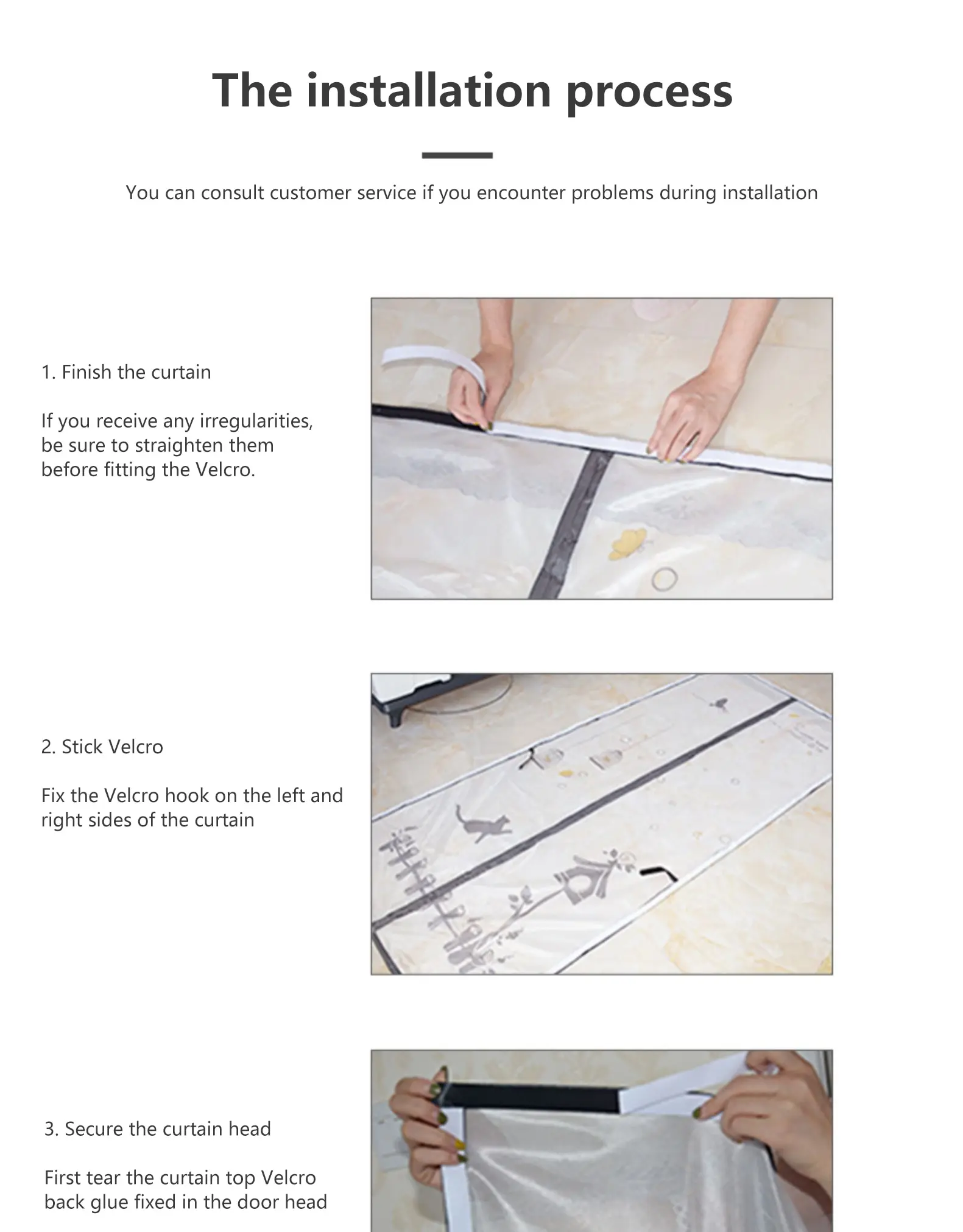 The installation process

You can consult customer service if you encounter problems during installation

1. Finish the curtain

If you receive any irregularities, be sure to straighten them before fitting the Velcro.

2. Stick Velcro

Fix the Velcro hook on the left and right sides of the curtain

3. Secure the curtain head

First tear the curtain top Velcro back glue fixed in the door head