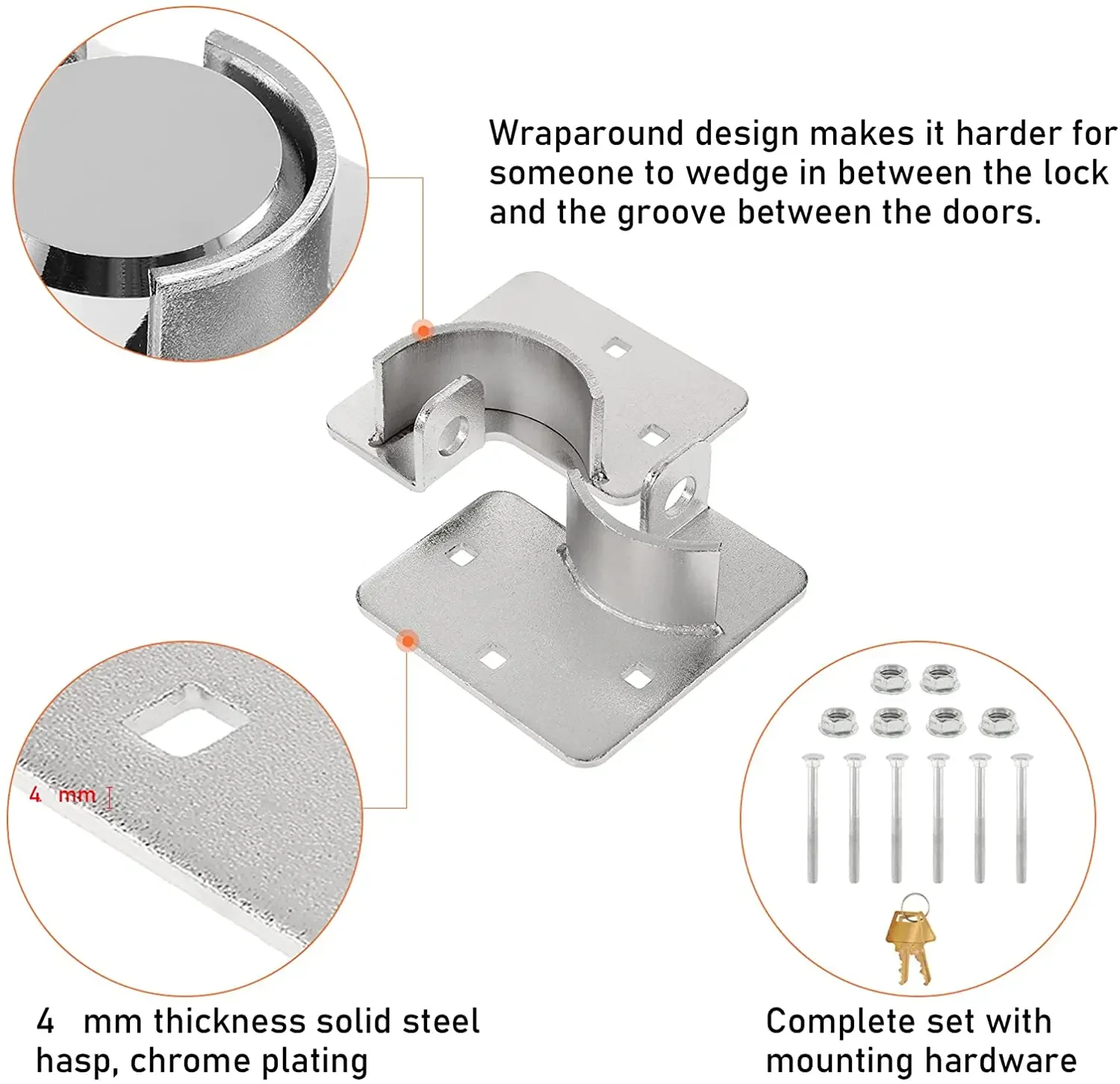 Wraparound design makes it harder for someone to wedge in between the lock and the groove between the doors.

4 mm

4 mm thickness solid steel hasp, chrome plating

Complete set with mounting hardware