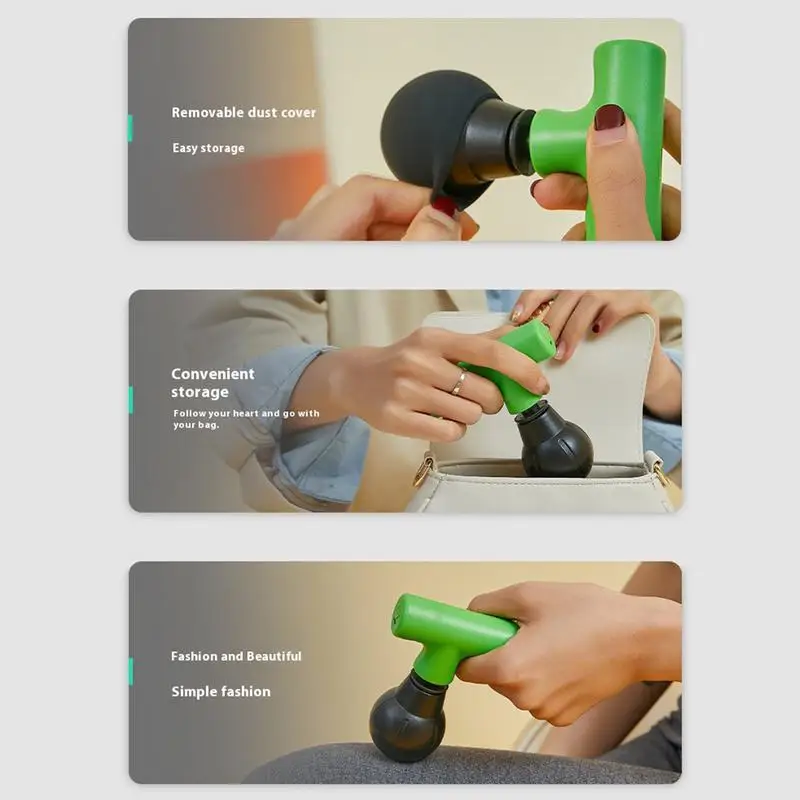 Removable dust cover

Easy storage

Convenient storage

Follow your heart and go with your bag.

Fashion and Beautiful

Simple fashion