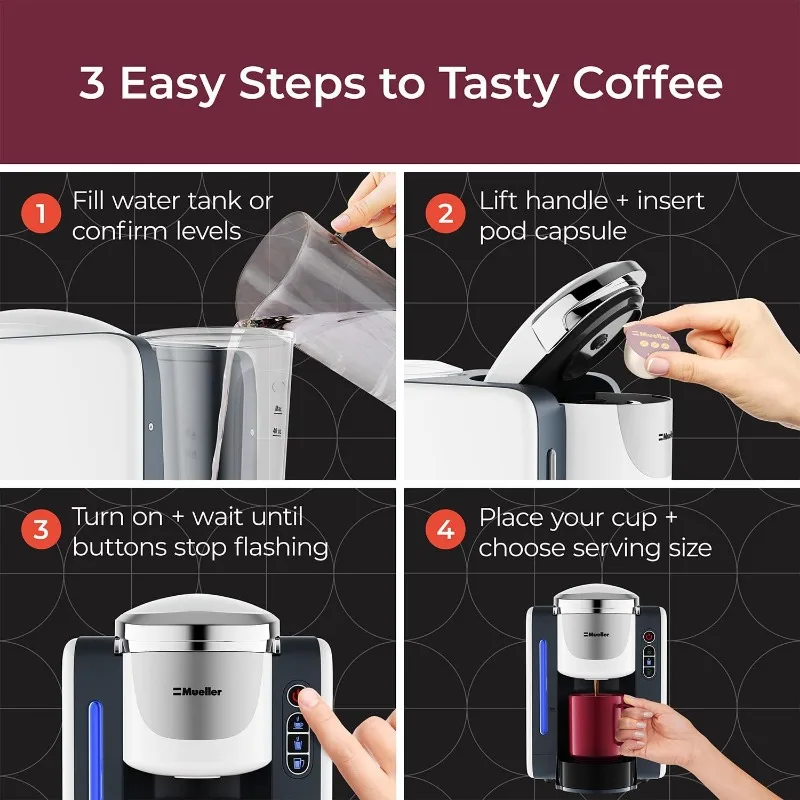 3 Easy Steps to Tasty Coffee

1 Fill water tank or confirm levels

2 Lift handle + insert pod capsule

Mueller

3 Turn on + wait until buttons stop flashing

Mueller

4 Place your cup + choose serving size

Mueller